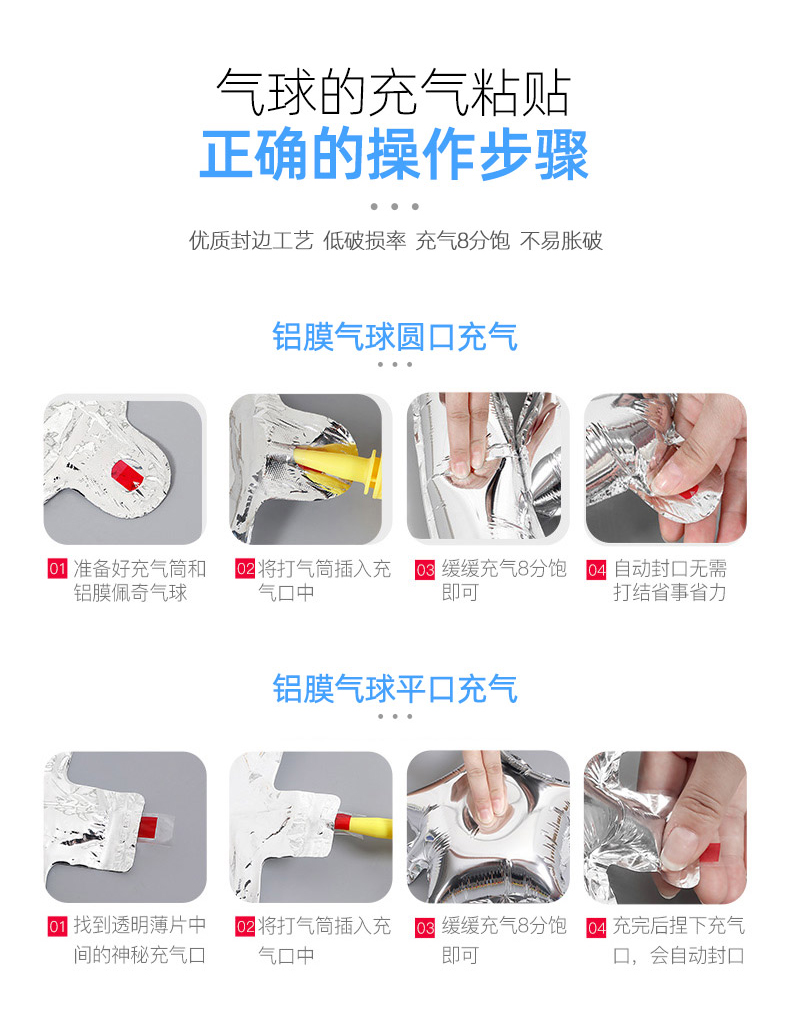 气球的充气粘贴

正确的操作步骤

优质封边工艺 低破损率 充气8分饱 不易胀破

铝膜气球圆口充气

01 准备好充气筒和铝膜佩奇气球

02 将打气筒插入充气口中

03 缓缓充气8分饱即可

04 自动封口无需打结省事省力

铝膜气球平口充气

01 找到透明薄片中间的神秘充气口

02 将打气筒插入充气口中

03 缓缓充气8分饱即可

04 充完后捏下充气口，会自动封口