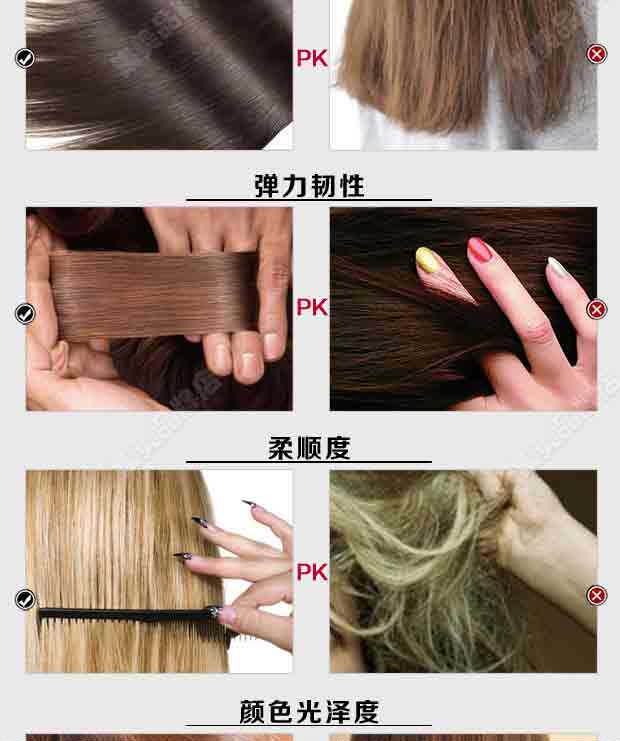 PK

弹力韧性

PK

柔顺度

PK

颜色光泽度