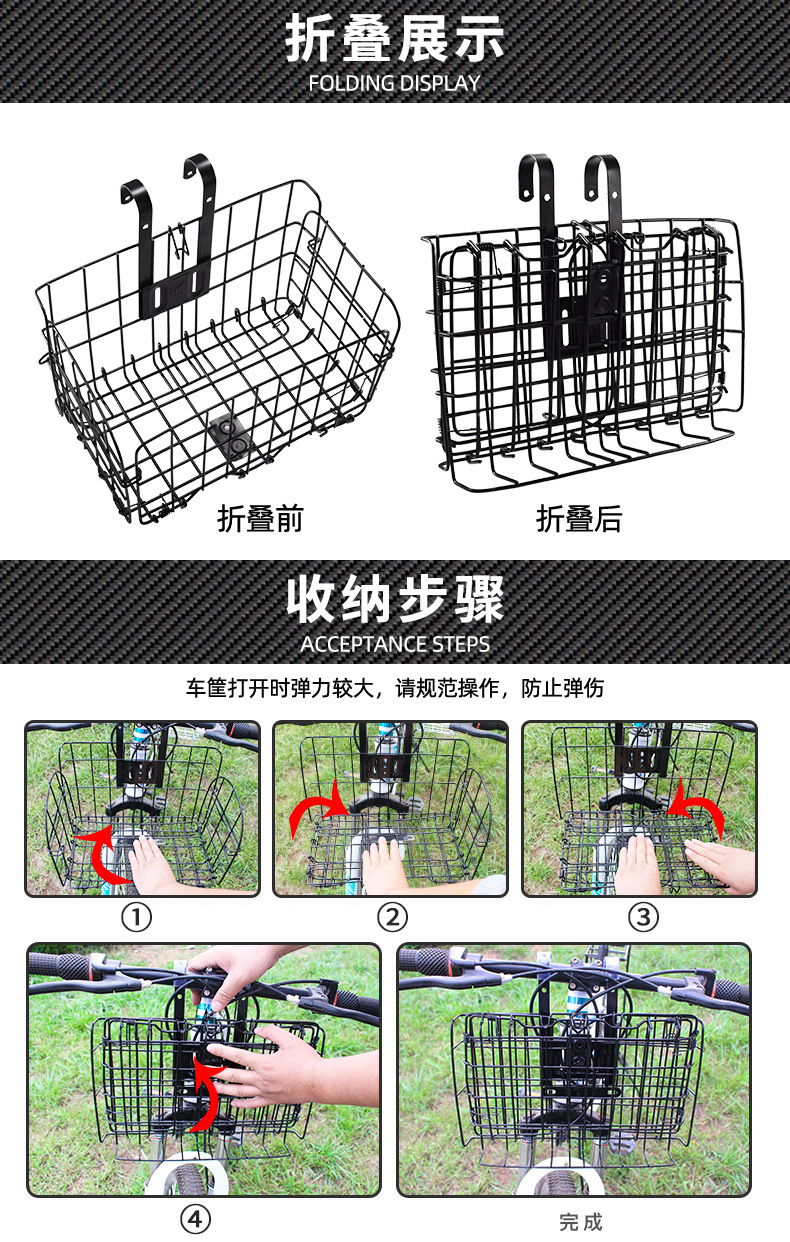 折叠展示
FOLDING DISPLAY

折叠前

折叠后

收纳步骤
ACCEPTANCE STEPS

车筐打开时弹力较大，请规范操作，防止弹伤

①

②

③

④

完成