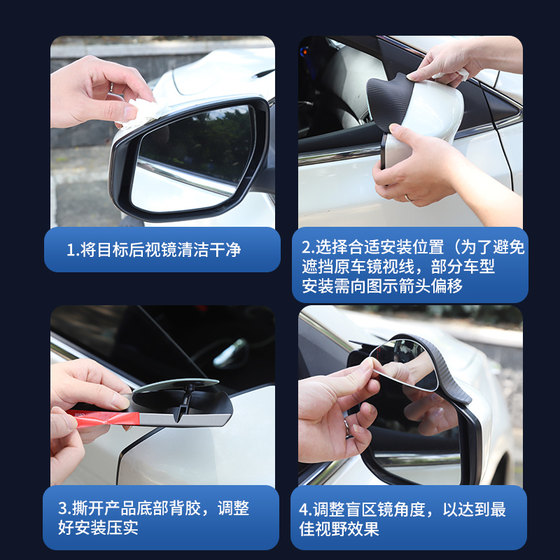 1.将目标后视镜清洁干净

2.选择合适安装位置（为了避免遮挡原车镜视线，部分车型安装需向图示箭头偏移

3.撕开产品底部背胶，调整好安装压实

4.调整盲区镜角度，以达到最佳视野效果