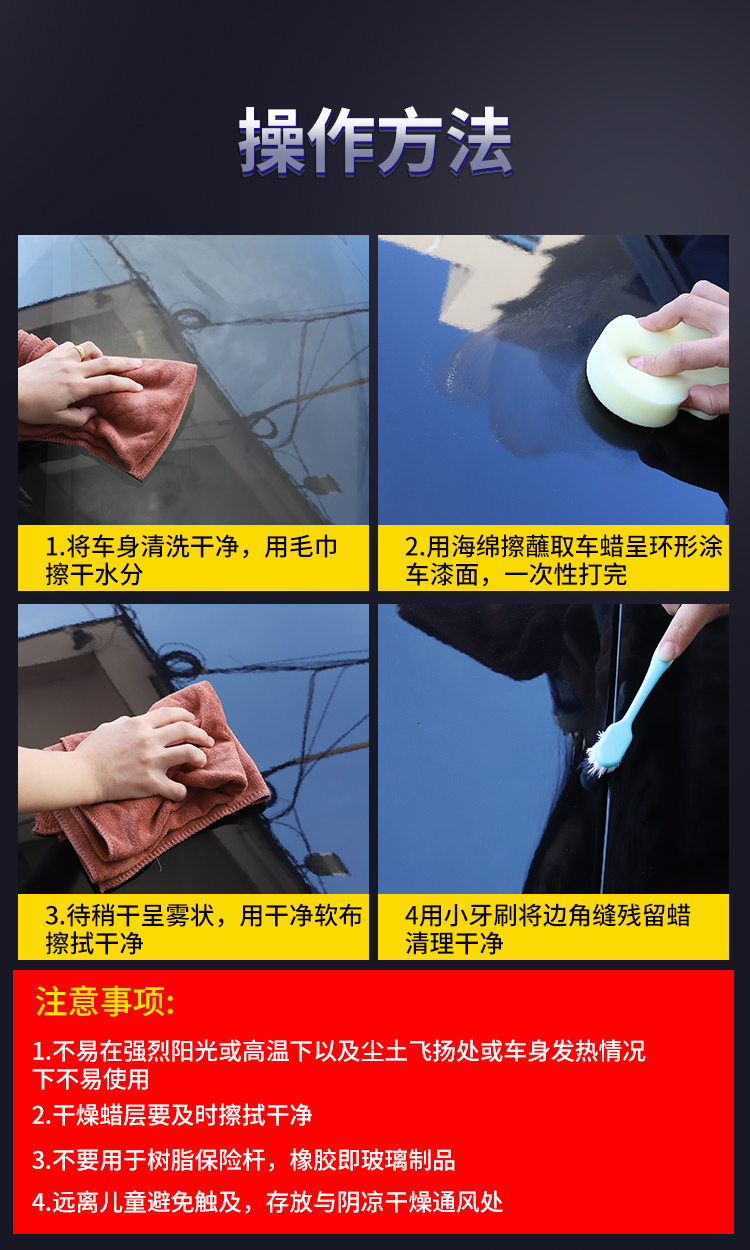 操作方法

1.将车身清洗干净，用毛巾擦干水分

2.用海绵擦蘸取车蜡呈环形涂车漆面，一次性打完

3.待稍干呈雾状，用干净软布擦拭干净

4用小牙刷将边角缝残留蜡清理干净

注意事项:

1.不易在强烈阳光或高温下以及尘土飞扬处或车身发热情况下不易使用

2.干燥蜡层要及时擦拭干净

3.不要用于树脂保险杆，橡胶即玻璃制品

4.远离儿童避免触及，存放与阴凉干燥通风处