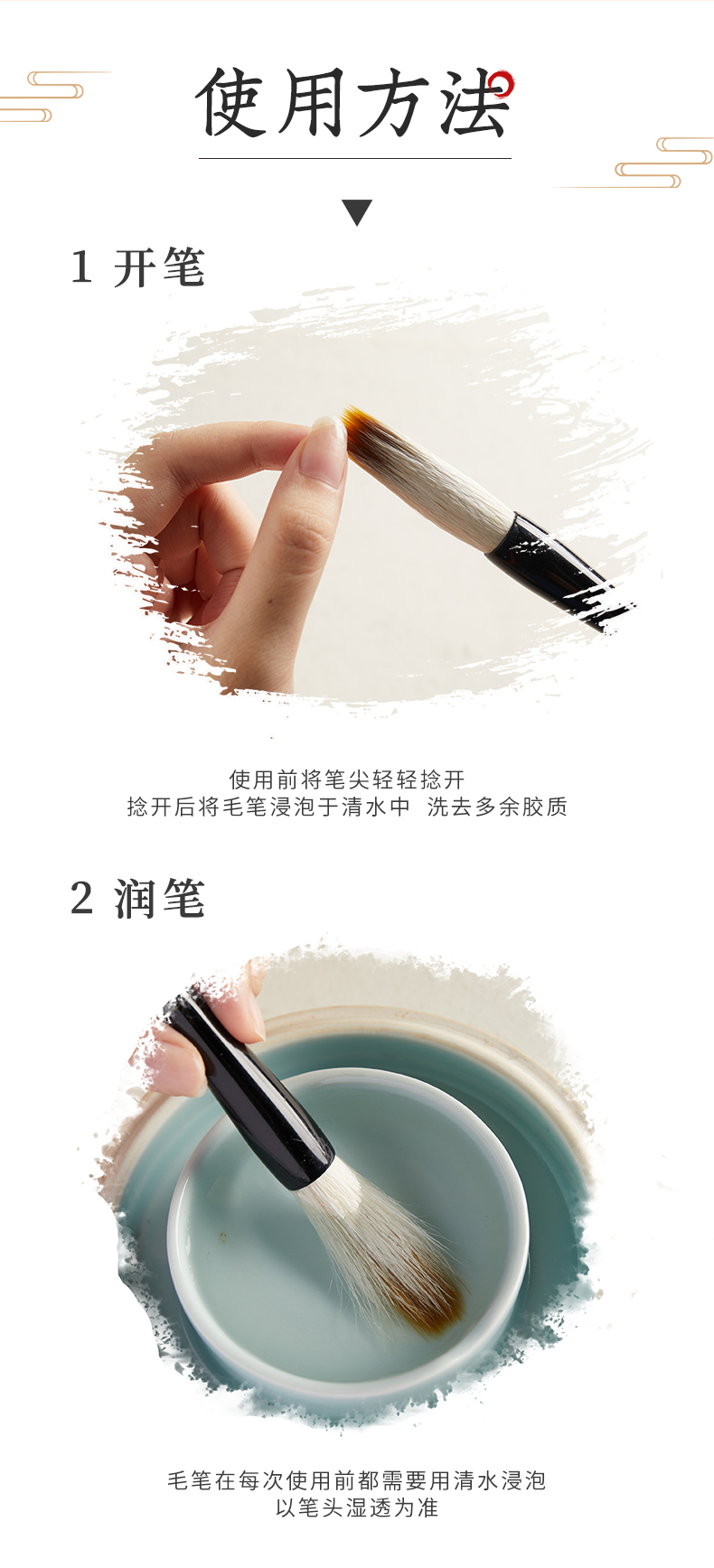 使用方法

1 开笔

使用前将笔尖轻轻捻开
捻开后将毛笔浸泡于清水中 洗去多余胶质

2 润笔

毛笔在每次使用前都需要用清水浸泡
以笔头湿透为准