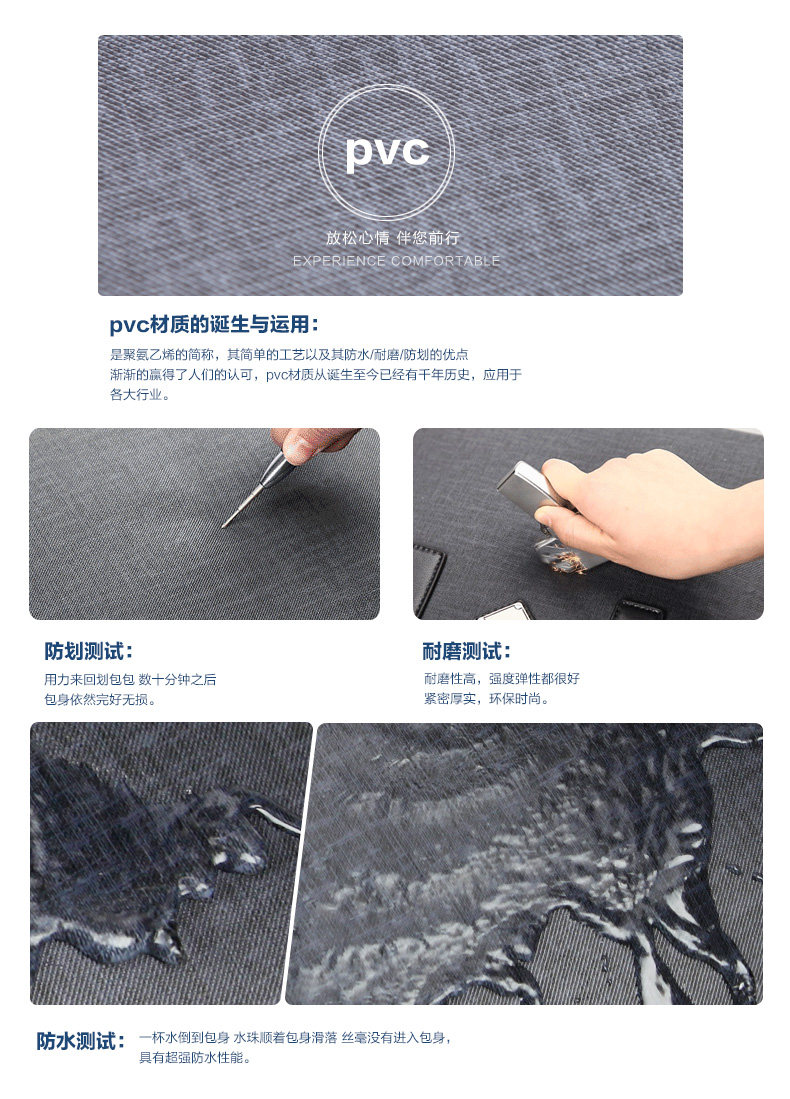 pvc

放松心情 伴您前行
EXPERIENCE COMFORTABLE

pvc材质的诞生与运用：

是聚氨乙烯的简称，其简单的工艺以及其防水/耐磨/防划的优点渐渐的赢得了人们的认可，pvc材质从诞生至今已经有千年历史，应用于各大行业。

防划测试：

用力来回划包包 数十分钟之后包身依然完好无损。

耐磨测试：

耐磨性高，强度弹性都很好紧密厚实，环保时尚。

防水测试：

一杯水倒到包身 水珠顺着包身滑落 丝毫没有进入包身，具有超强防水性能。