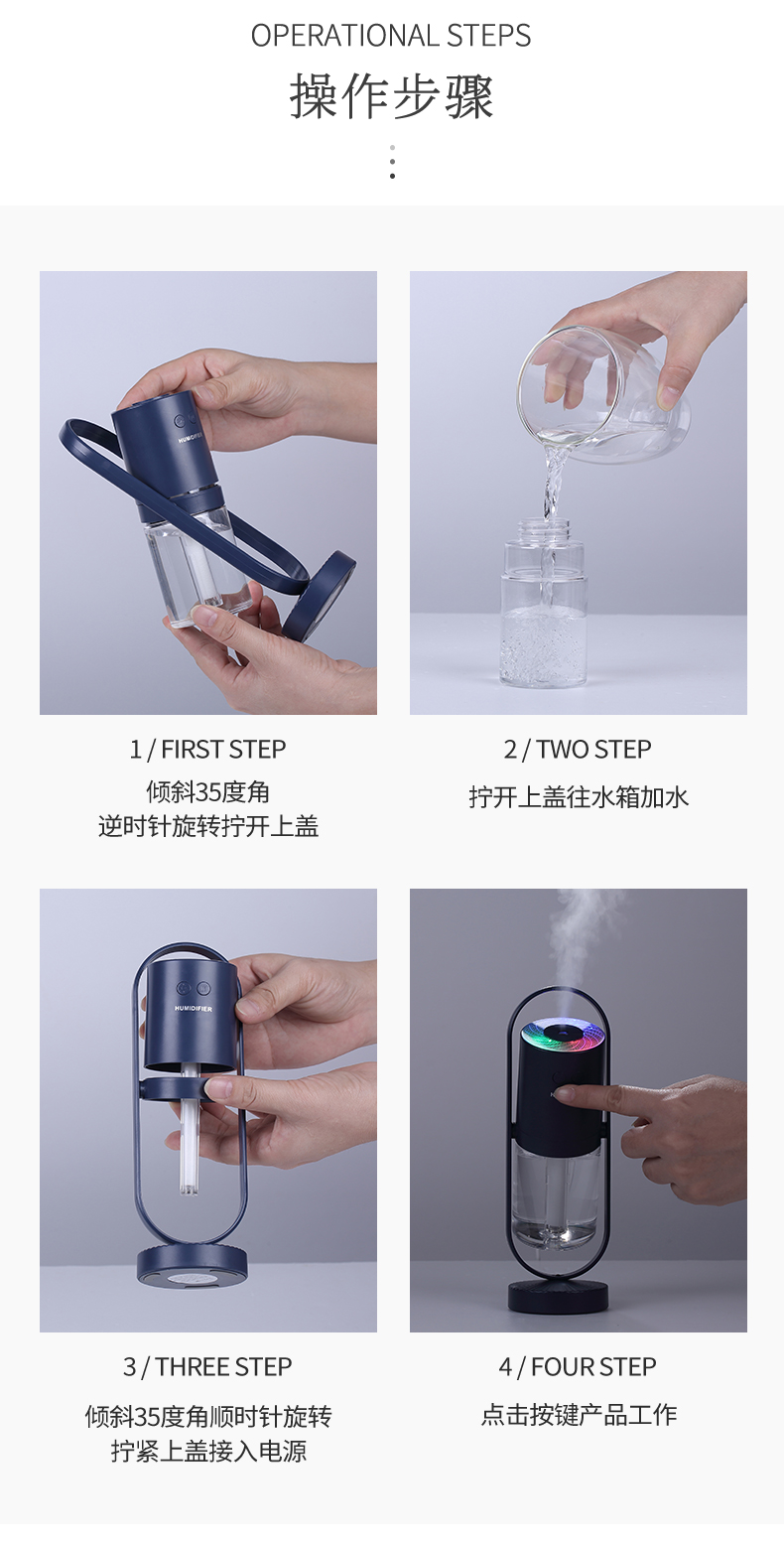 OPERATIONAL STEPS
操作步骤

HUMIDIFIER

1 / FIRST STEP
倾斜35度角
逆时针旋转拧开上盖

2 / TWO STEP
拧开上盖往水箱加水

HUMIDIFIER

3 / THREE STEP
倾斜35度角顺时针旋转
拧紧上盖接入电源

4 / FOUR STEP
点击按键产品工作