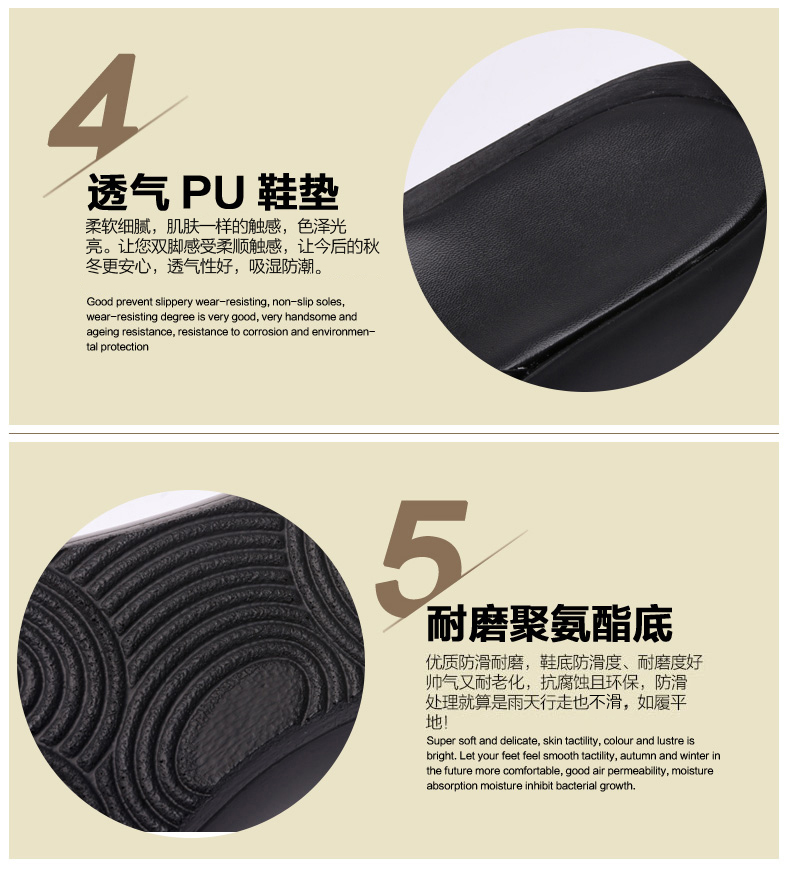 4

透气 PU 鞋垫

柔软细腻，肌肤一样的触感，色泽光亮。让您双脚感受柔顺触感，让今后的秋冬更安心，透气性好，吸湿防潮。

Good prevent slippery wear-resisting, non-slip soles, wear-resisting degree is very good, very handsome and ageing resistance, resistance to corrosion and environmental protection

5

耐磨聚氨酯底

优质防滑耐磨，鞋底防滑度、耐磨度好帅气又耐老化，抗腐蚀且环保，防滑处理就算是雨天行走也不滑，如履平地!

Super soft and delicate, skin tactility, colour and lustre is bright. Let your feet feel smooth tactility, autumn and winter in the future more comfortable, good air permeability, moisture absorption moisture inhibit bacterial growth.