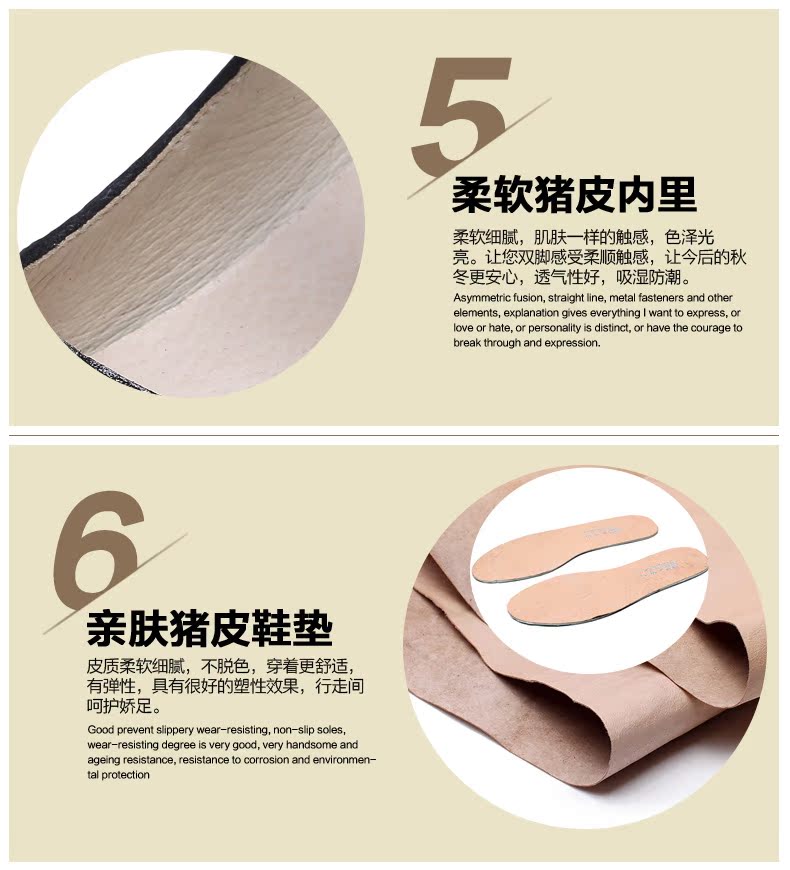 5

柔软猪皮内里

柔软细腻，肌肤一样的触感，色泽光亮。让您双脚感受柔顺触感，让今后的秋冬更安心，透气性好，吸湿防潮。

Asymmetric fusion, straight line, metal fasteners and other elements, explanation gives everything I want to express, or love or hate, or personality is distinct, or have the courage to break through and expression.

6

亲肤猪皮鞋垫

皮质柔软细腻，不脱色，穿着更舒适，有弹性，具有很好的塑性效果，行走间呵护娇足。

Good prevent slippery wear-resisting, non-slip soles, wear-resisting degree is very good, very handsome and ageing resistance, resistance to corrosion and environmental protection