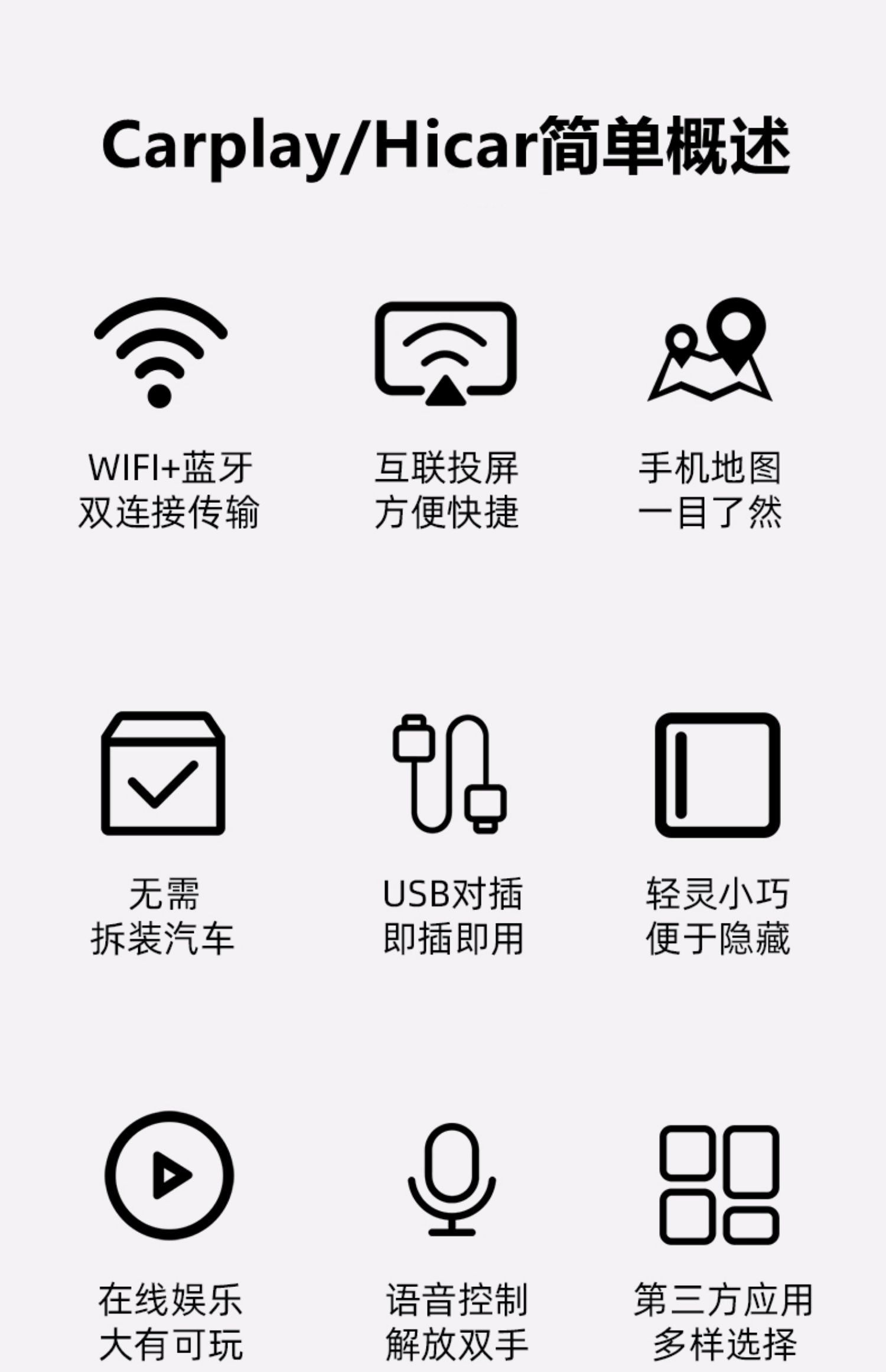 Carplay/Hicar简单概述

WIFI+蓝牙
双连接传输

互联投屏
方便快捷

手机地图
一目了然

无需
拆装汽车

USB对插
即插即用

轻灵小巧
便于隐藏

在线娱乐
大有可玩

语音控制
解放双手

第三方应用
多样选择