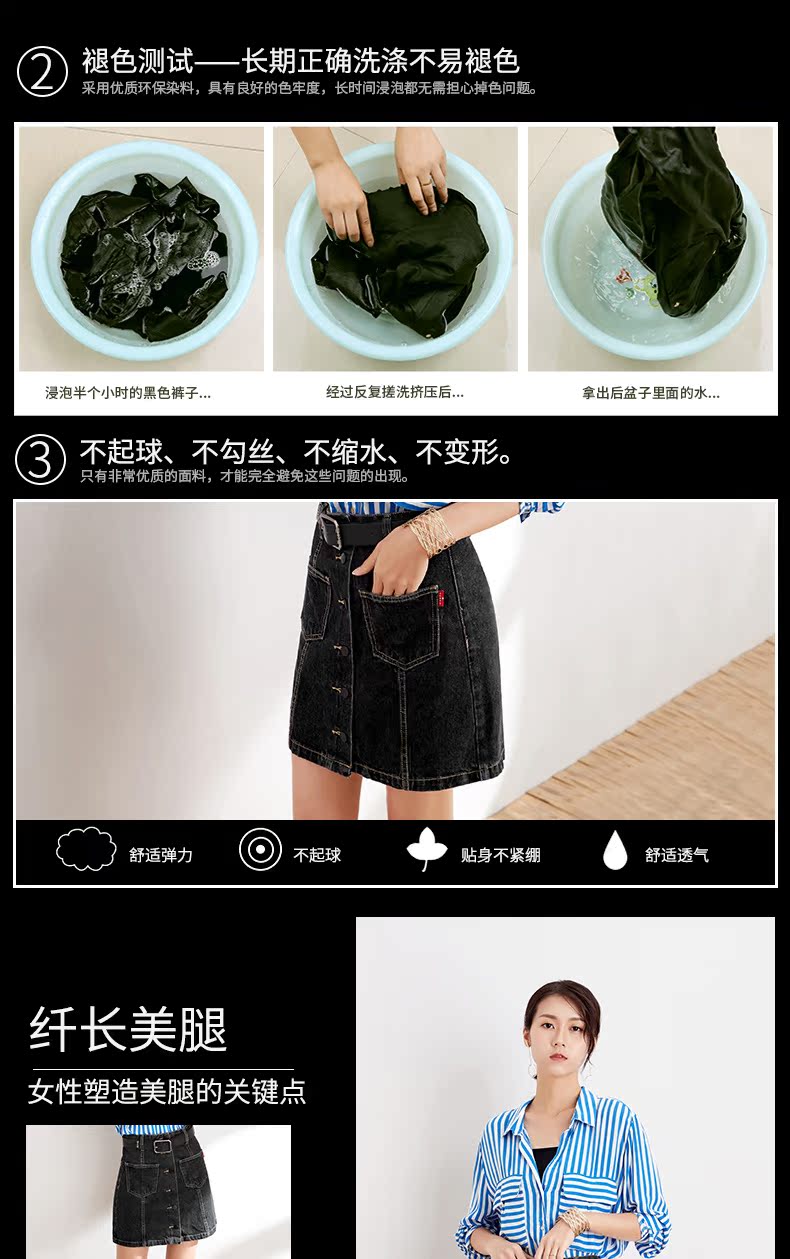 ② 褪色测试——长期正确洗涤不易褪色
采用优质环保染料，具有良好的色牢度，长时间浸泡都无需担心掉色问题。

浸泡半个小时的黑色裤子...

经过反复搓洗挤压后...

拿出后盆子里面的水...

③ 不起球、不勾丝、不缩水、不变形。
只有非常优质的面料，才能完全避免这些问题的出现。

舒适弹力

不起球

贴身不紧绷

舒适透气

纤长美腿

女性塑造美腿的关键点