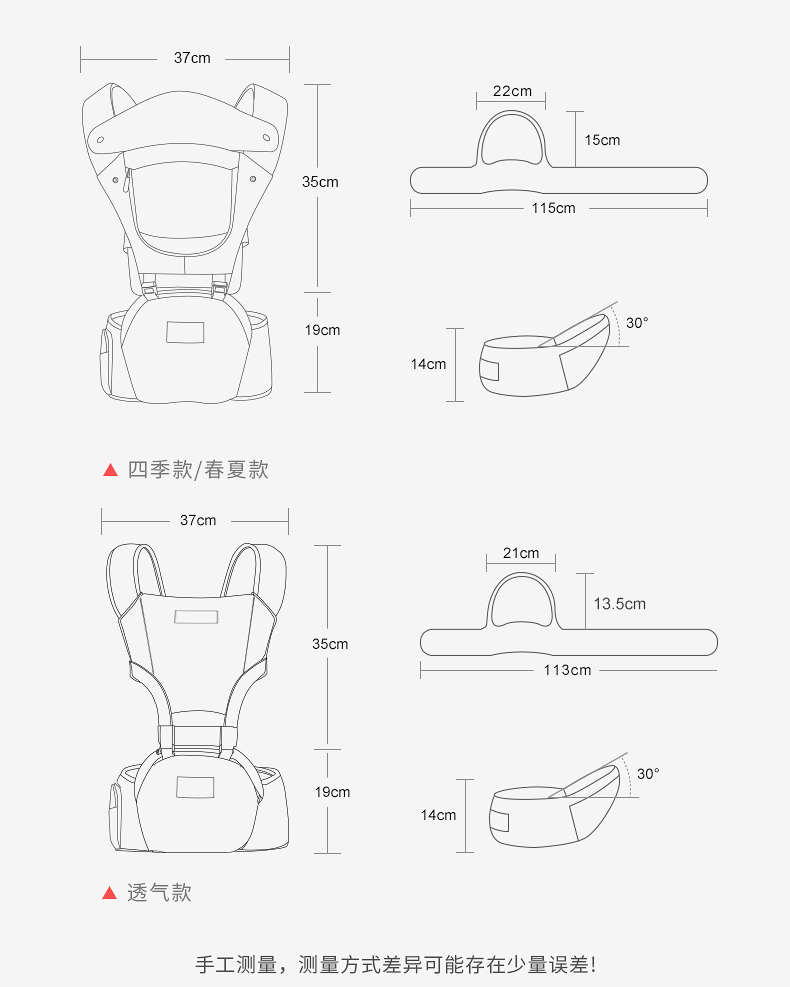 37cm

35cm

19cm

22cm

15cm

115cm

30°

14cm

▲ 四季款/春夏款

37cm

35cm

19cm

21cm

13.5cm

113cm

30°

14cm

▲ 透气款

手工测量，测量方式差异可能存在少量误差!