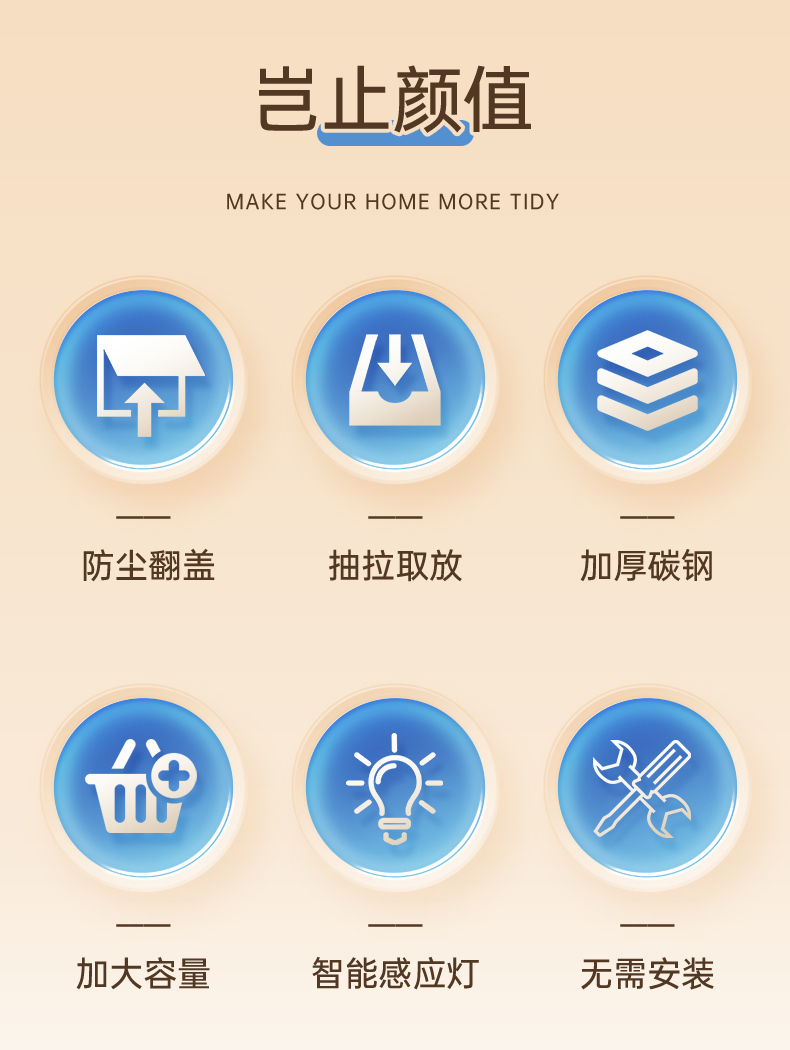 岂止颜值

MAKE YOUR HOME MORE TIDY

防尘翻盖

抽拉取放

加厚碳钢

加大容量

智能感应灯

无需安装