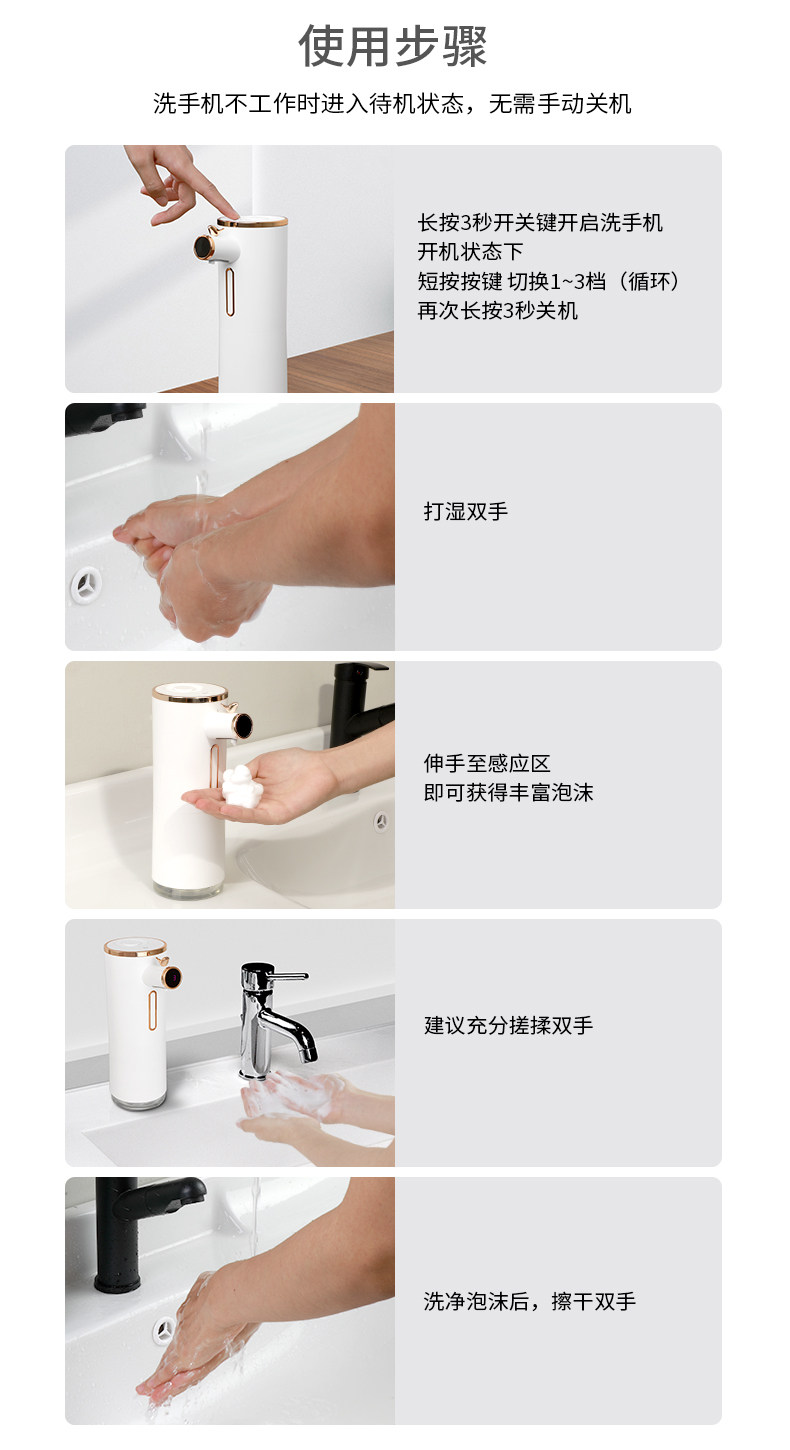 使用步骤

洗手机不工作时进入待机状态，无需手动关机

长按3秒开关键开启洗手机
开机状态下
短按按键 切换1~3档（循环）
再次长按3秒关机

打湿双手

伸手至感应区
即可获得丰富泡沫

建议充分搓揉双手

洗净泡沫后，擦干双手