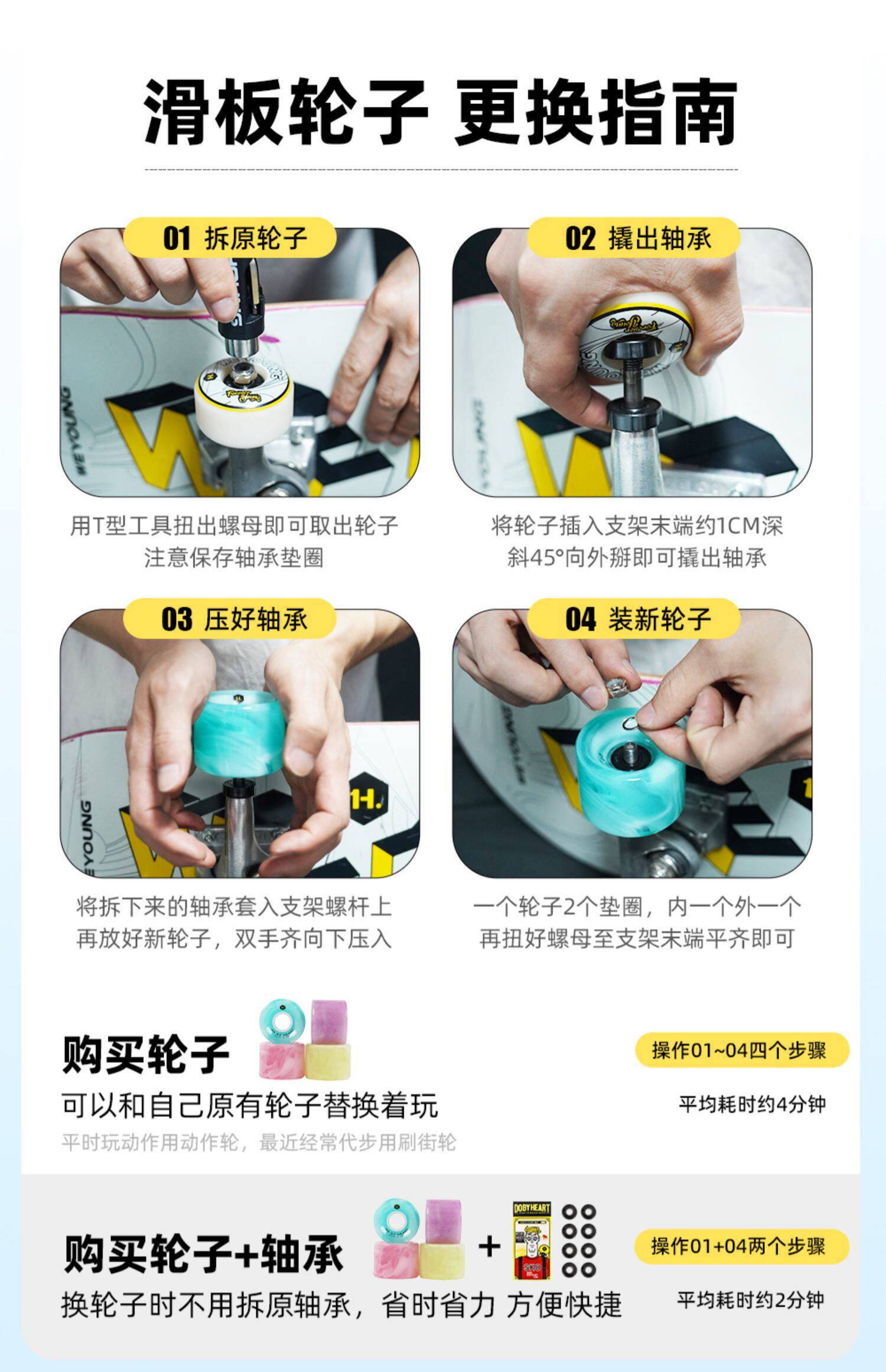 滑板轮子 更换指南

01 拆原轮子

用T型工具扭出螺母即可取出轮子
注意保存轴承垫圈

02 撬出轴承

将轮子插入支架末端约1CM深
斜45°向外掰即可撬出轴承

03 压好轴承

将拆下来的轴承套入支架螺杆上
再放好新轮子，双手齐向下压入

04 装新轮子

一个轮子2个垫圈，内一个外一个
再扭好螺母至支架末端平齐即可

购买轮子
可以和自己原有轮子替换着玩
平时玩动作用动作轮，最近经常代步用刷街轮

操作01~04四个步骤
平均耗时约4分钟

购买轮子+轴承
换轮子时不用拆原轴承，省时省力 方便快捷

+ DOBYHEART

操作01+04两个步骤
平均耗时约2分钟