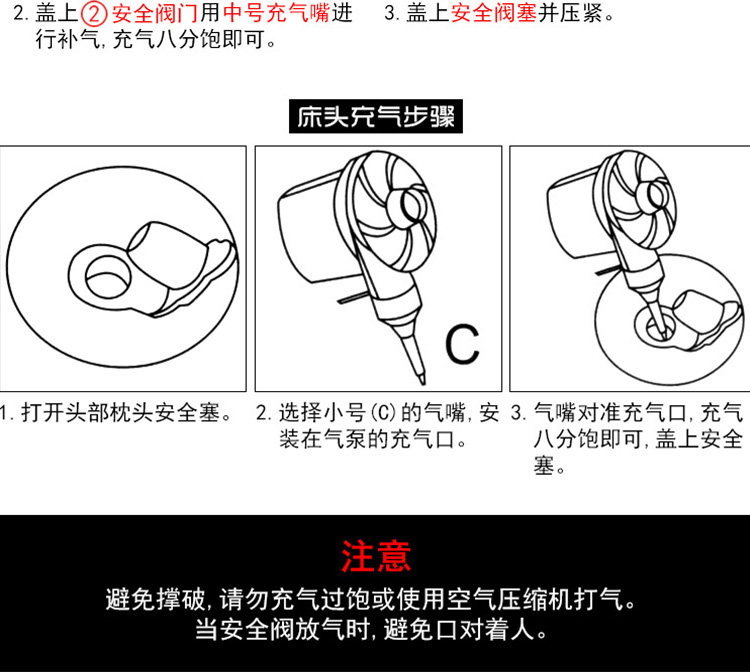 2. 盖上②安全阀门用中号充气嘴进行补气, 充气八分饱即可。

3. 盖上安全阀塞并压紧。

床头充气步骤

C

1. 打开头部枕头安全塞。

2. 选择小号(C)的气嘴, 安装在气泵的充气口。

3. 气嘴对准充气口, 充气八分饱即可, 盖上安全塞。

注意

避免撑破, 请勿充气过饱或使用空气压缩机打气。
当安全阀放气时, 避免口对着人。