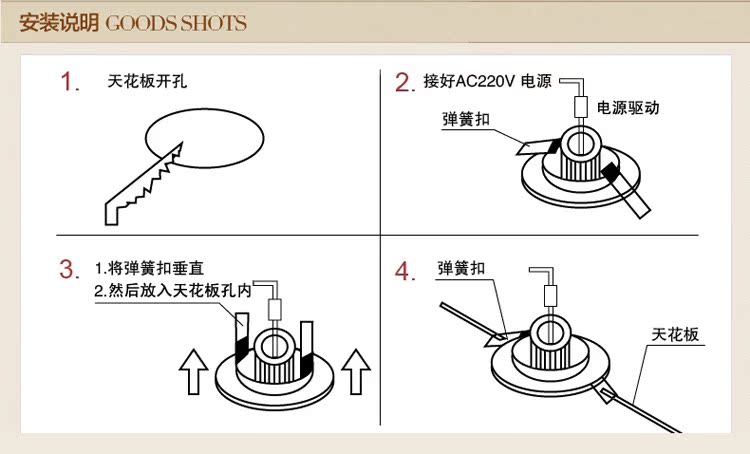 安装说明 GOODS SHOTS

1. 天花板开孔

2. 接好AC220V 电源

电源驱动

弹簧扣

3. 1.将弹簧扣垂直
2.然后放入天花板孔内

4. 弹簧扣

天花板