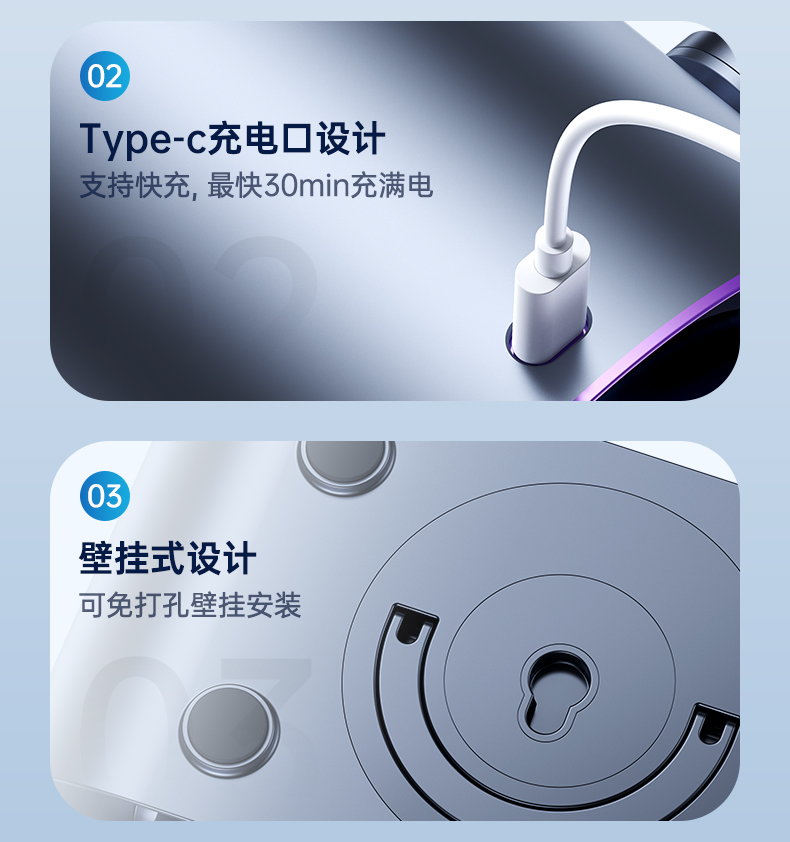 02

Type-c充电口设计

支持快充, 最快30min充满电

02

03

壁挂式设计

可免打孔壁挂安装

03