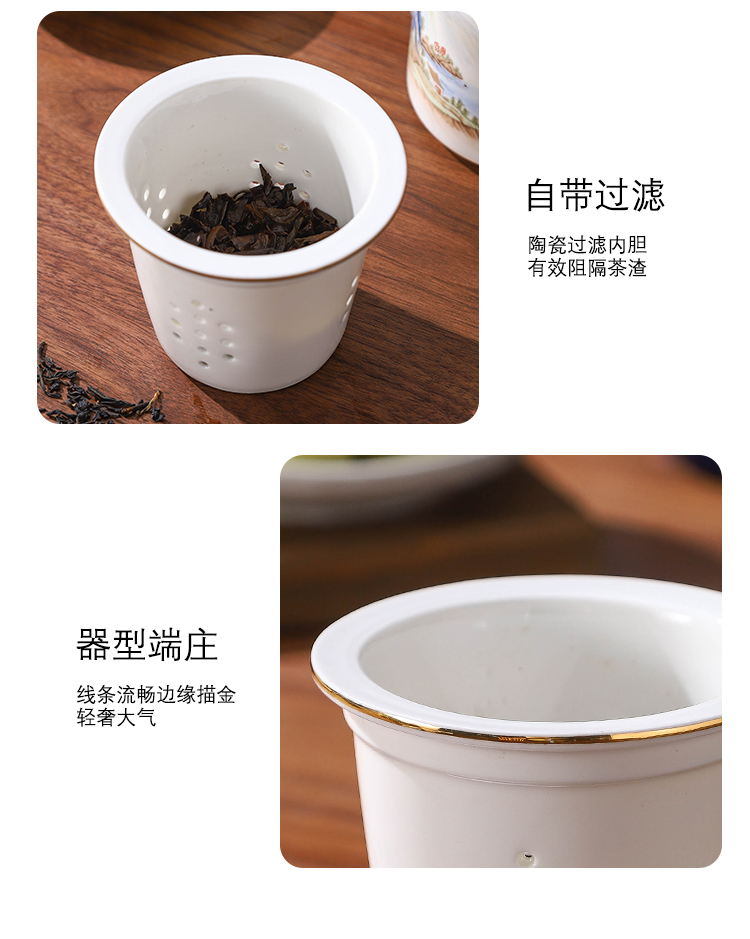 自带过滤

陶瓷过滤内胆
有效阻隔茶渣

器型端庄

线条流畅边缘描金
轻奢大气