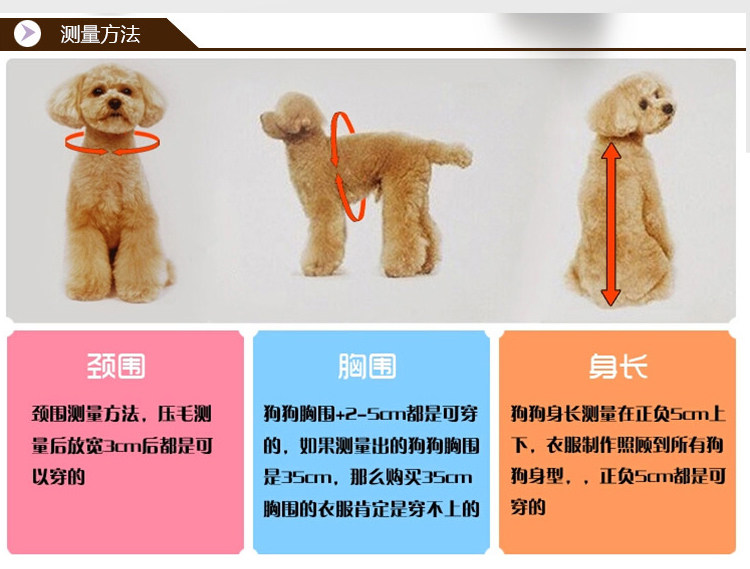 测量方法

颈围

颈围测量方法，压毛测量后放宽3cm后都是可以穿的

胸围

狗狗胸围+2-5cm都是可穿的，如果测量出的狗狗胸围是35cm，那么购买35cm胸围的衣服肯定是穿不上的

身长

狗狗身长测量在正负5cm上下，衣服制作照顾到所有狗狗身型，，正负5cm都是可穿的