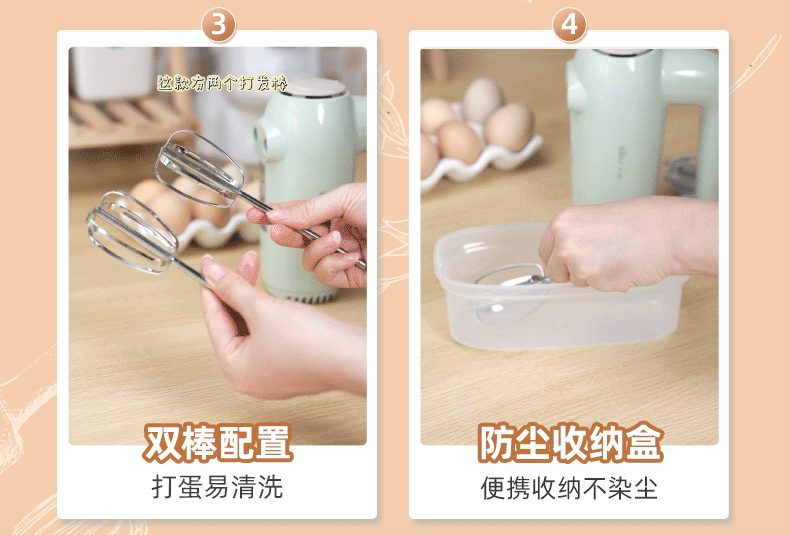 3

这款有两个打发棒

双棒配置

打蛋易清洗

4

防尘收纳盒

便携收纳不染尘