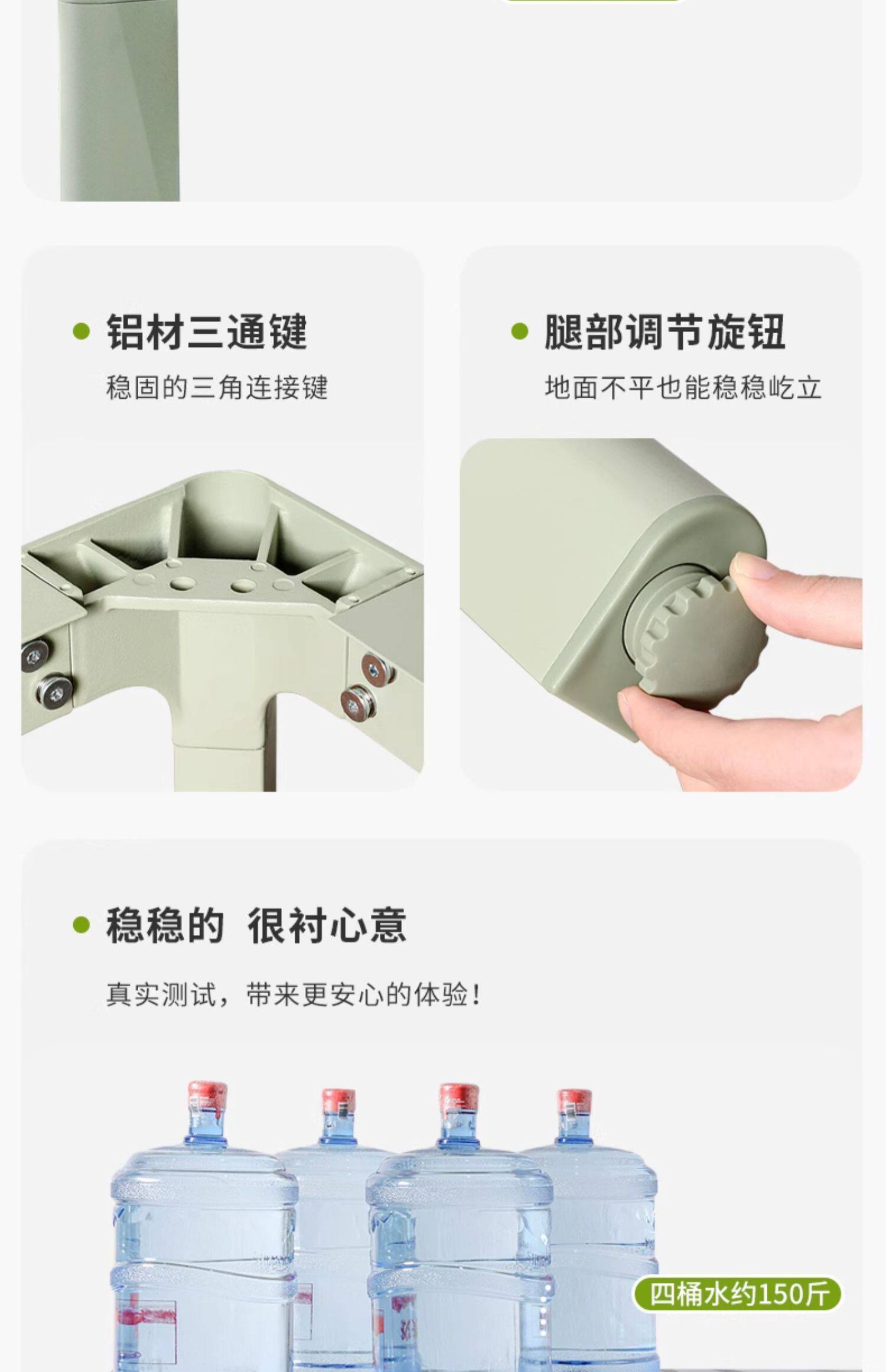 铝材三通键

稳固的三角连接键

腿部调节旋钮

地面不平也能稳稳屹立

稳稳的 很衬心意

真实测试，带来更安心的体验！

四桶水约150斤