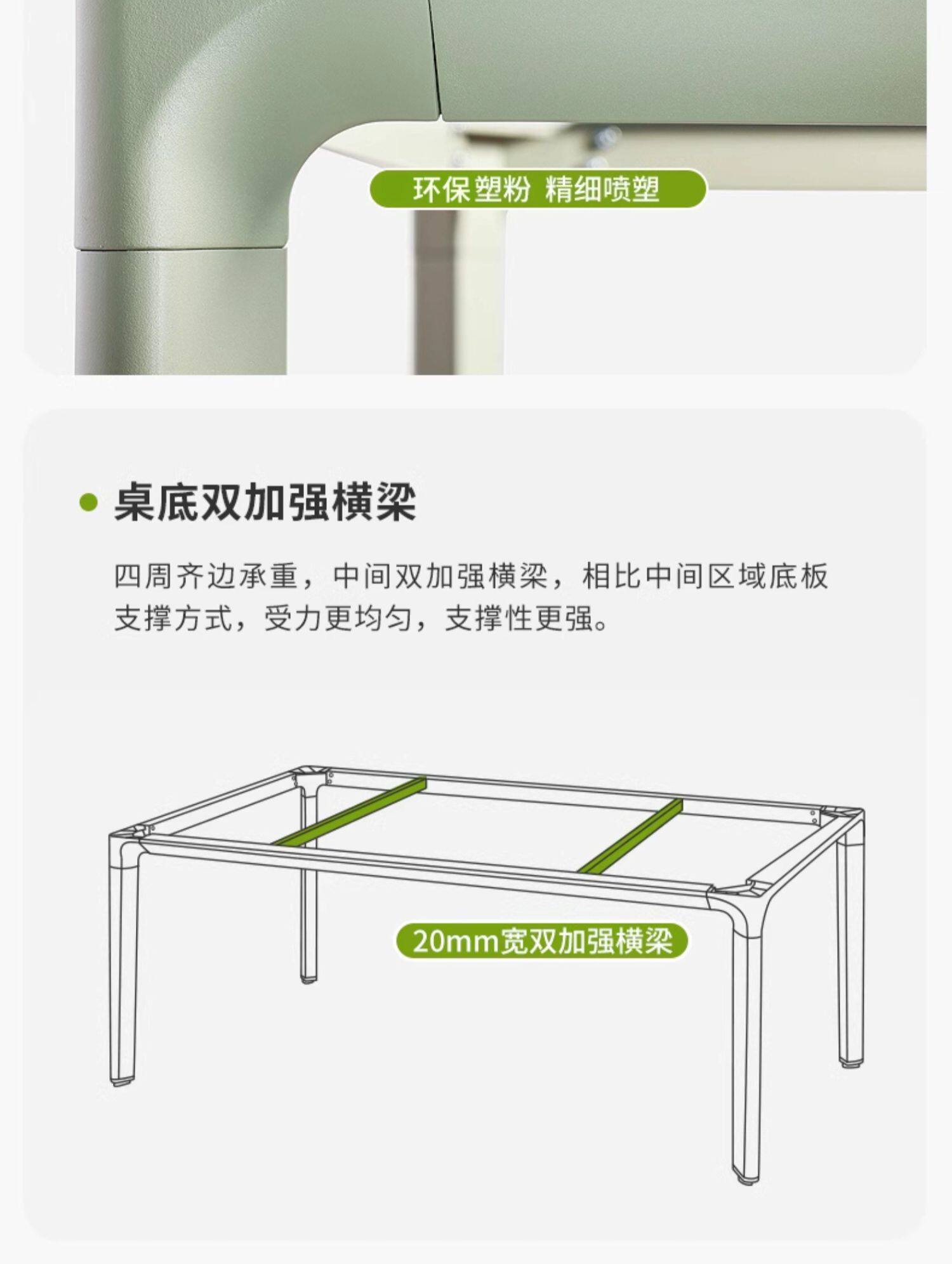 环保塑粉 精细喷塑

桌底双加强横梁

四周齐边承重，中间双加强横梁，相比中间区域底板支撑方式，受力更均匀，支撑性更强。

20mm宽双加强横梁