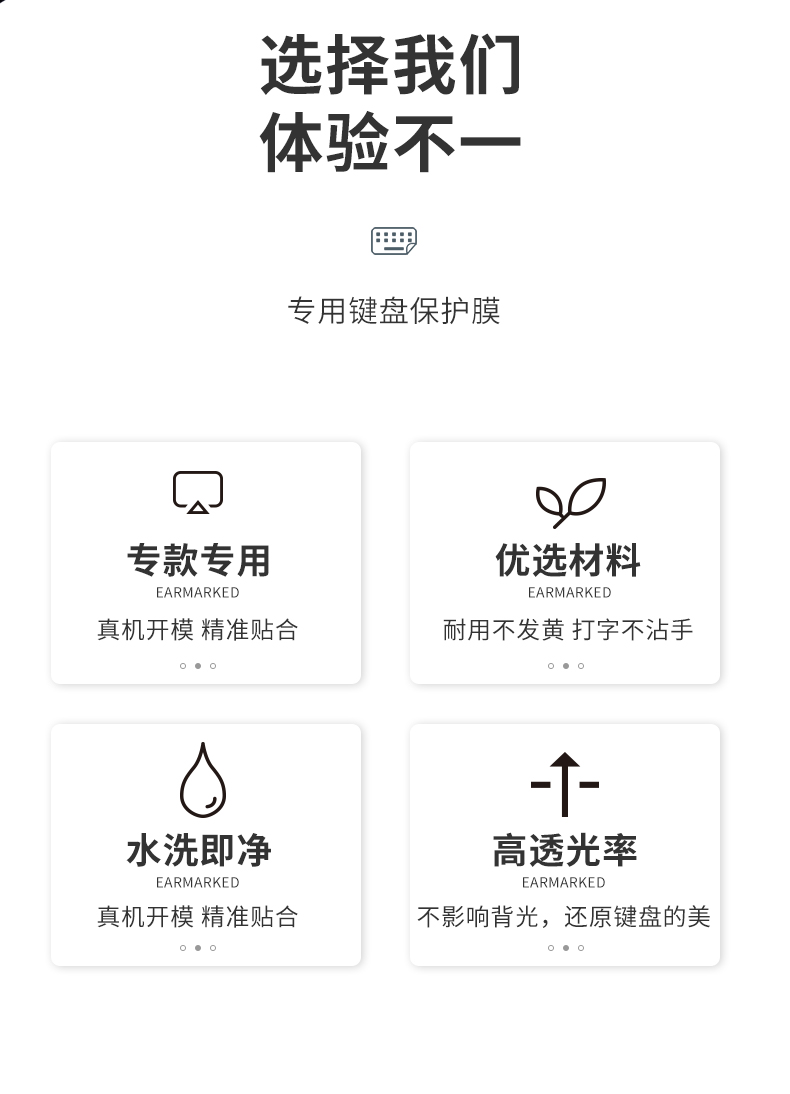 选择我们
体验不一

专用键盘保护膜

专款专用
EARMARKED
真机开模 精准贴合

优选材料
EARMARKED
耐用不发黄 打字不沾手

水洗即净
EARMARKED
真机开模 精准贴合

高透光率
EARMARKED
不影响背光，还原键盘的美