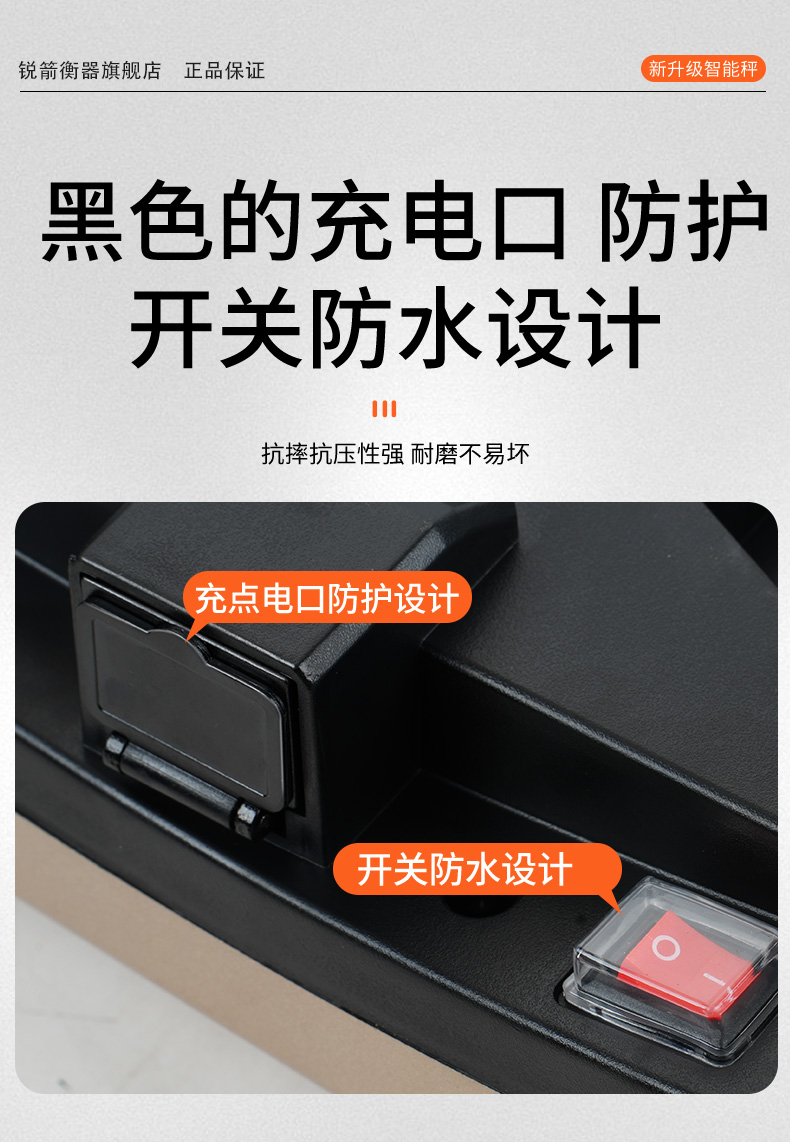 锐箭衡器旗舰店 正品保证

新升级智能秤

黑色的充电口 防护
开关防水设计

抗摔抗压性强 耐磨不易坏

充点电口防护设计

开关防水设计

O

I