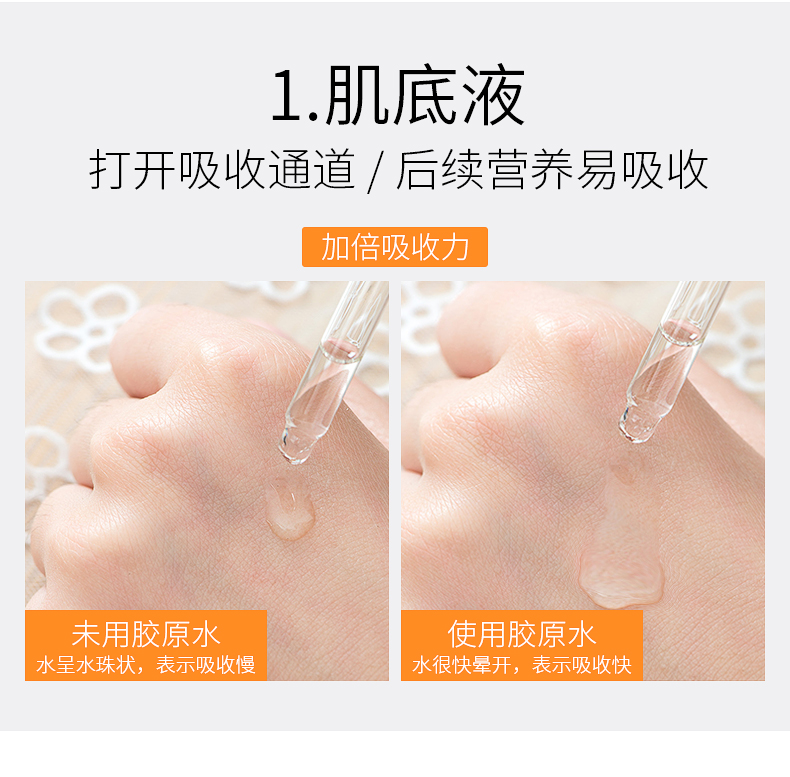 1.肌底液

打开吸收通道 / 后续营养易吸收

加倍吸收力

未用胶原水
水呈水珠状，表示吸收慢

使用胶原水
水很快晕开，表示吸收快