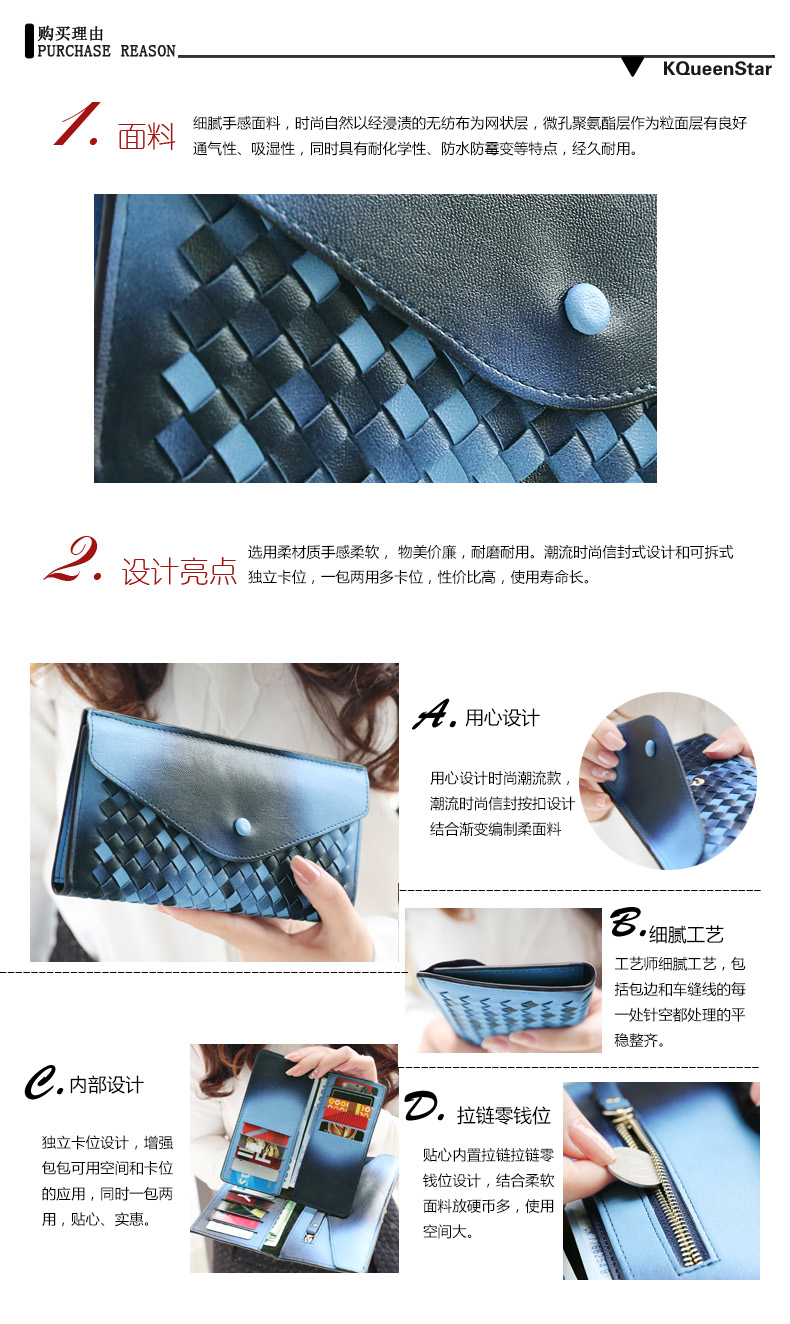 购买理由
PURCHASE REASON

KQueenStar

1. 面料 细腻手感面料，时尚自然以经浸渍的无纺布为网状层，微孔聚氨酯层作为粒面层有良好通气性、吸湿性，同时具有耐化学性、防水防霉变等特点，经久耐用。

2. 设计亮点 选用柔材质手感柔软， 物美价廉，耐磨耐用。潮流时尚信封式设计和可拆式独立卡位，一包两用多卡位，性价比高，使用寿命长。

A. 用心设计

用心设计时尚潮流款，潮流时尚信封按扣设计结合渐变编制柔面料

B. 细腻工艺

工艺师细腻工艺，包括包边和车缝线的每一处针空都处理的平稳整齐。

C. 内部设计

独立卡位设计，增强包包可用空间和卡位的应用，同时一包两用，贴心、实惠。

D. 拉链零钱位

贴心内置拉链拉链零钱位设计，结合柔软面料放硬币多，使用空间大。