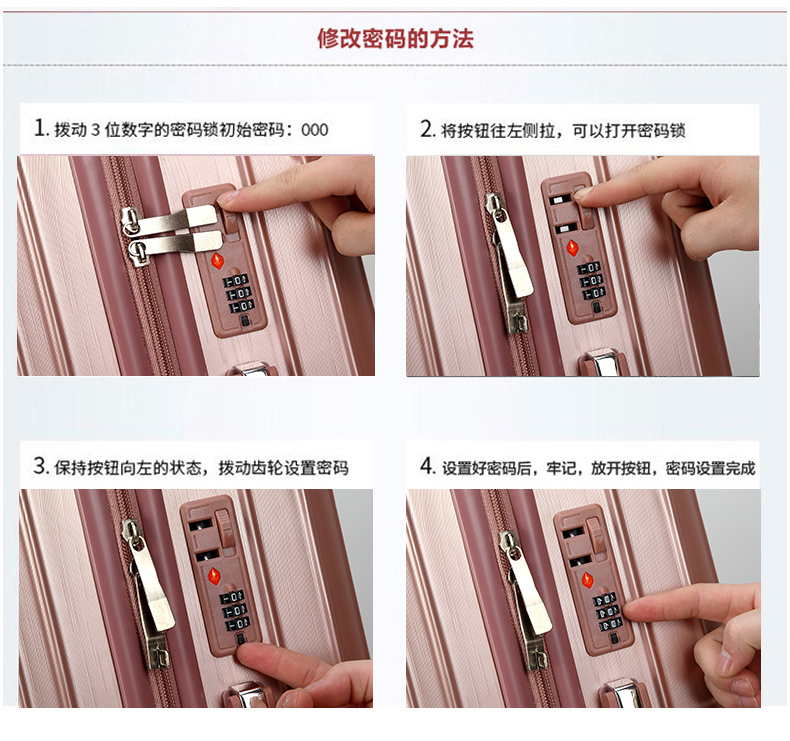 修改密码的方法

1. 拨动 3 位数字的密码锁初始密码：000

2. 将按钮往左侧拉，可以打开密码锁

3. 保持按钮向左的状态，拨动齿轮设置密码

4. 设置好密码后，牢记，放开按钮，密码设置完成