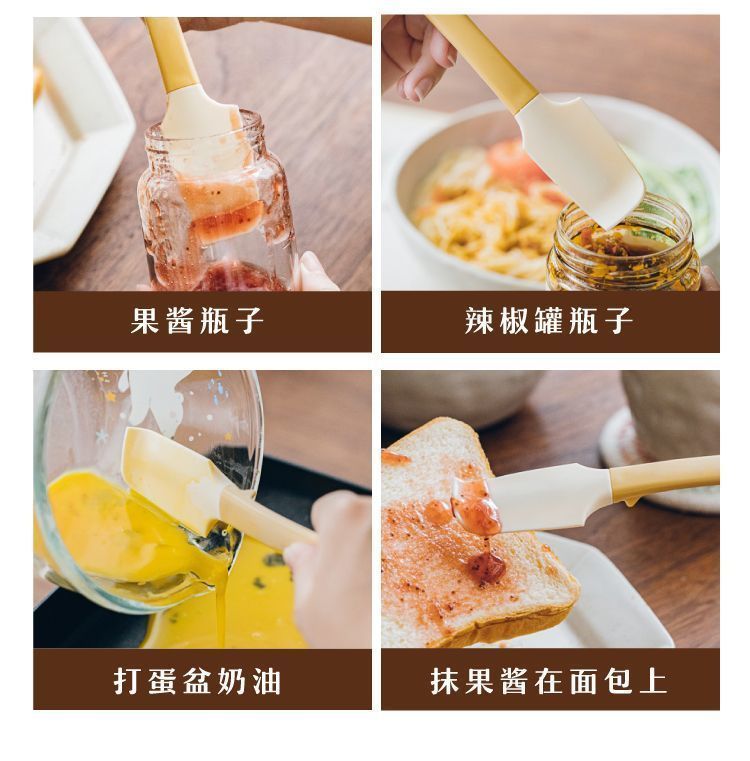 果酱瓶子

辣椒罐瓶子

打蛋盆奶油

抹果酱在面包上