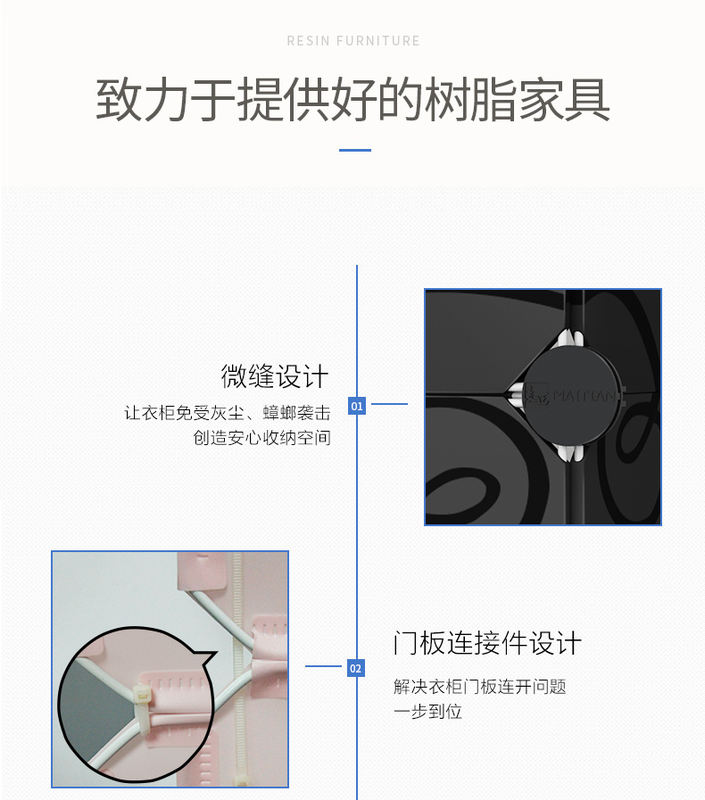 RESIN FURNITURE

致力于提供好的树脂家具

微缝设计

让衣柜免受灰尘、蟑螂袭击
创造安心收纳空间

01

PIATTIAN

门板连接件设计

解决衣柜门板连开问题
一步到位

02