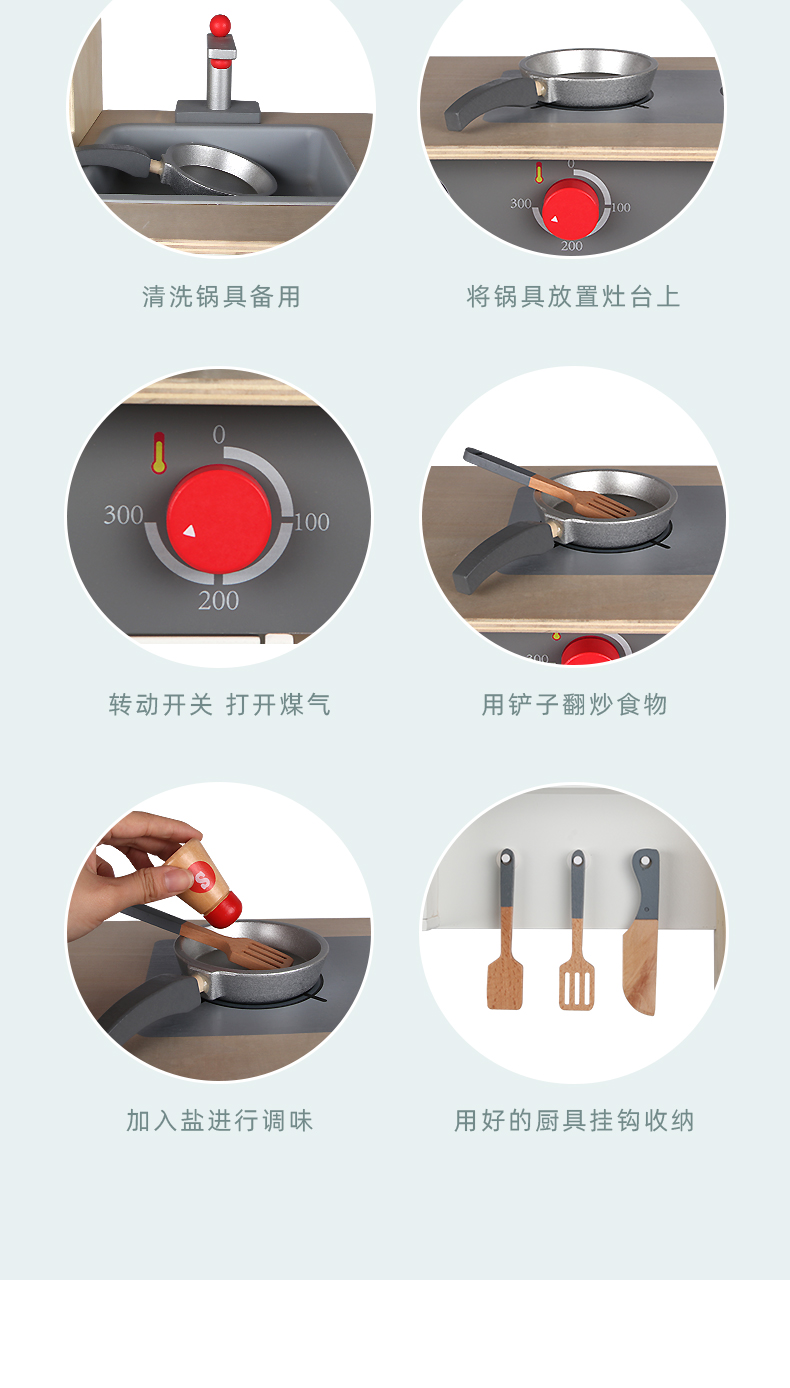 0
300
100
200

清洗锅具备用

将锅具放置灶台上

0
300
100
200

转动开关 打开煤气

用铲子翻炒食物

S

加入盐进行调味

用好的厨具挂钩收纳