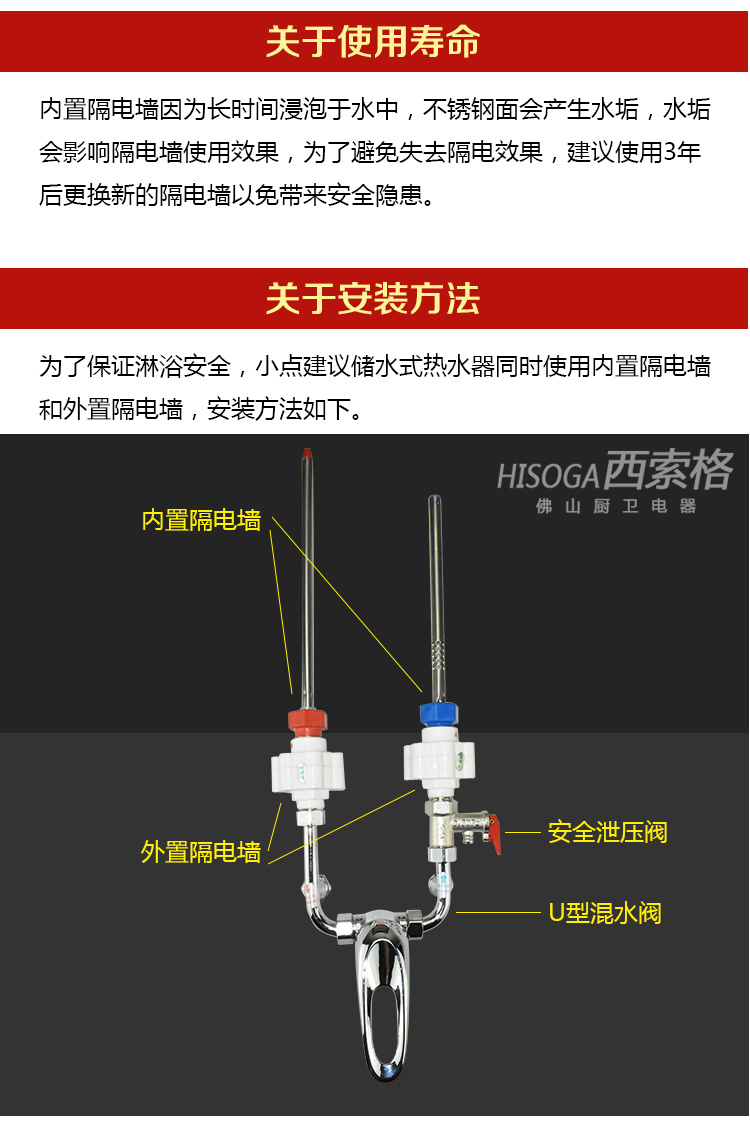 关于使用寿命

内置隔电墙因为长时间浸泡于水中，不锈钢面会产生水垢，水垢会影响隔电墙使用效果，为了避免失去隔电效果，建议使用3年后更换新的隔电墙以免带来安全隐患。

关于安装方法

为了保证淋浴安全，小点建议储水式热水器同时使用内置隔电墙和外置隔电墙，安装方法如下。

HISOGA西索格
佛山厨卫电器

内置隔电墙

外置隔电墙

安全泄压阀

U型混水阀