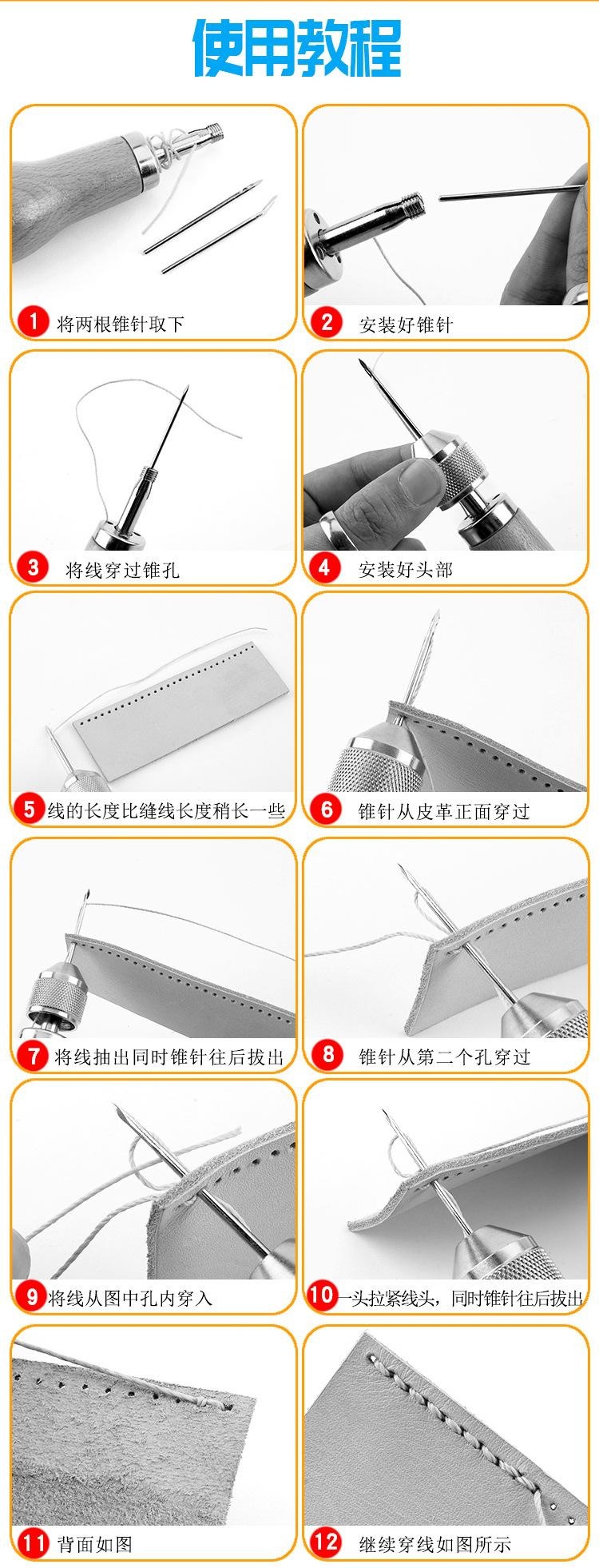 使用教程

1 将两根锥针取下

2 安装好锥针

3 将线穿过锥孔

4 安装好头部

5 线的长度比缝线长度稍长一些

6 锥针从皮革正面穿过

7 将线抽出同时锥针往后拔出

8 锥针从第二个孔穿过

9 将线从图中孔内穿入

10 一头拉紧线头，同时锥针往后拔出

11 背面如图

12 继续穿线如图所示