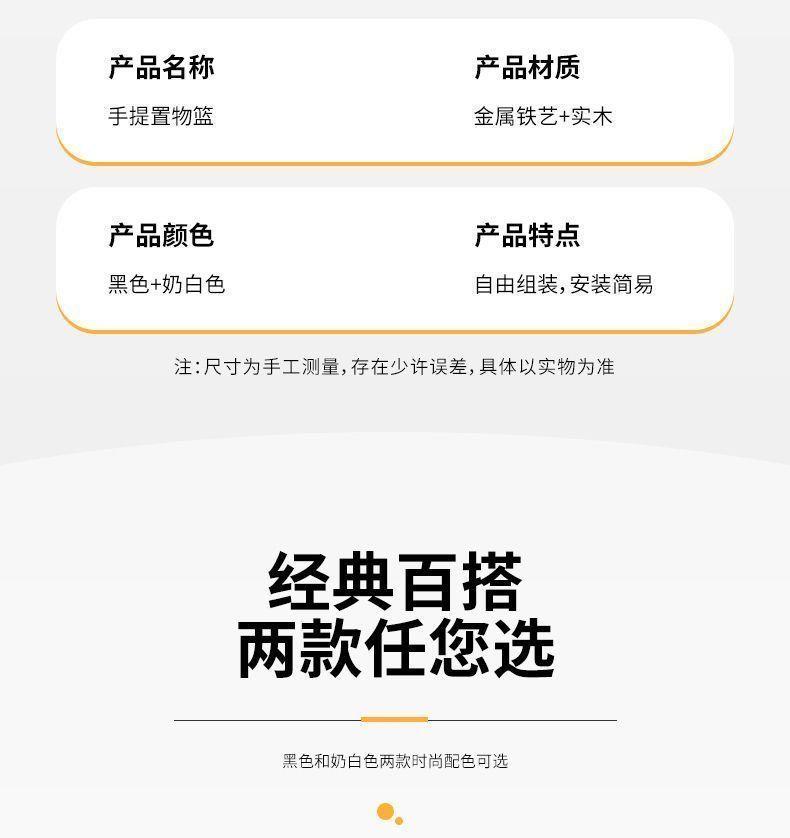 产品名称

手提置物篮

产品材质

金属铁艺+实木

产品颜色

黑色+奶白色

产品特点

自由组装,安装简易

注:尺寸为手工测量,存在少许误差,具体以实物为准

经典百搭
两款任您选

黑色和奶白色两款时尚配色可选