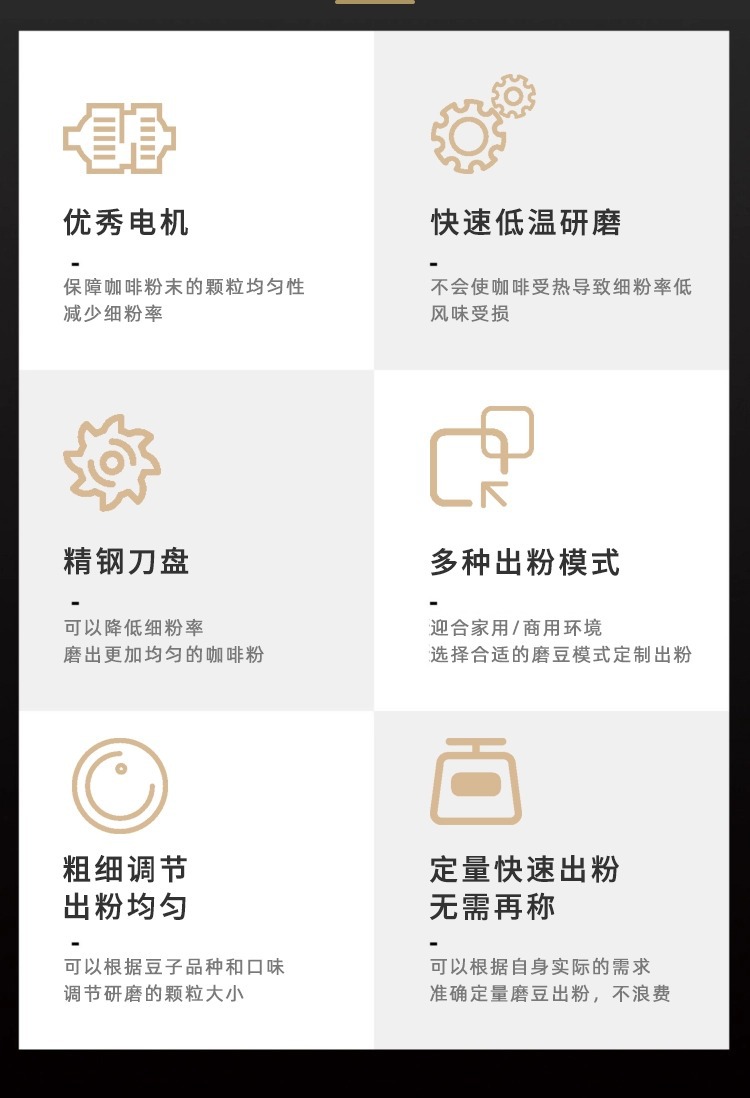 优秀电机

-

保障咖啡粉末的颗粒均匀性
减少细粉率

快速低温研磨

-

不会使咖啡受热导致细粉率低
风味受损

精钢刀盘

-

可以降低细粉率
磨出更加均匀的咖啡粉

多种出粉模式

-

迎合家用/商用环境
选择合适的磨豆模式定制出粉

粗细调节
出粉均匀

-

可以根据豆子品种和口味
调节研磨的颗粒大小

定量快速出粉
无需再称

-

可以根据自身实际的需求
准确定量磨豆出粉，不浪费