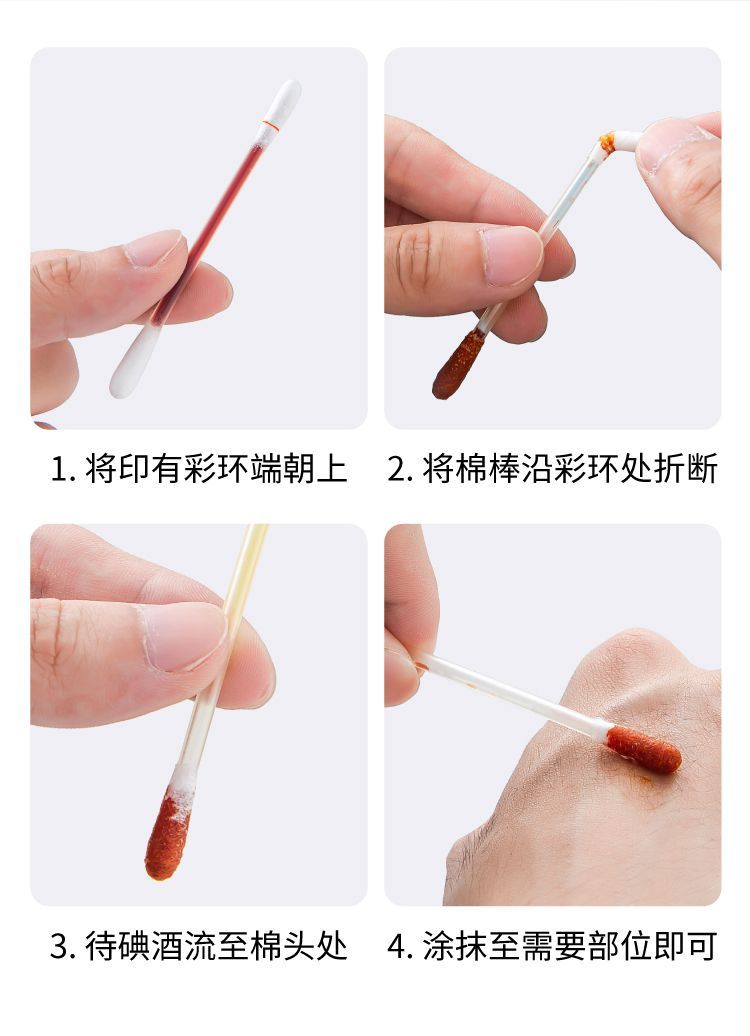 1. 将印有彩环端朝上

2. 将棉棒沿彩环处折断

3. 待碘酒流至棉头处

4. 涂抹至需要部位即可