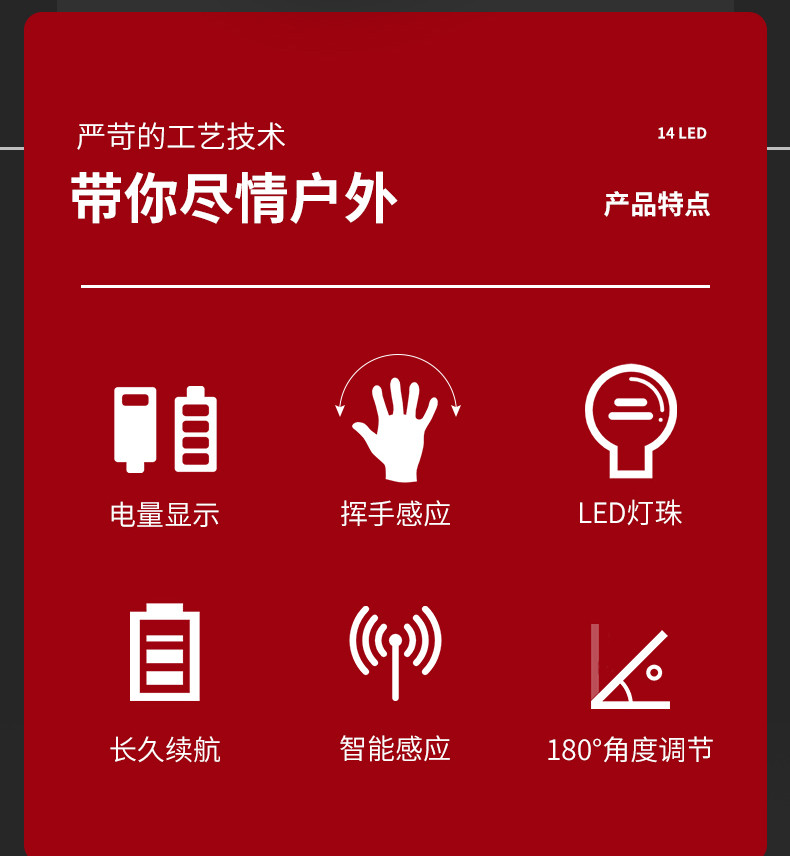 严苛的工艺技术

带你尽情户外

14 LED

产品特点

电量显示

挥手感应

LED灯珠

长久续航

智能感应

180°角度调节