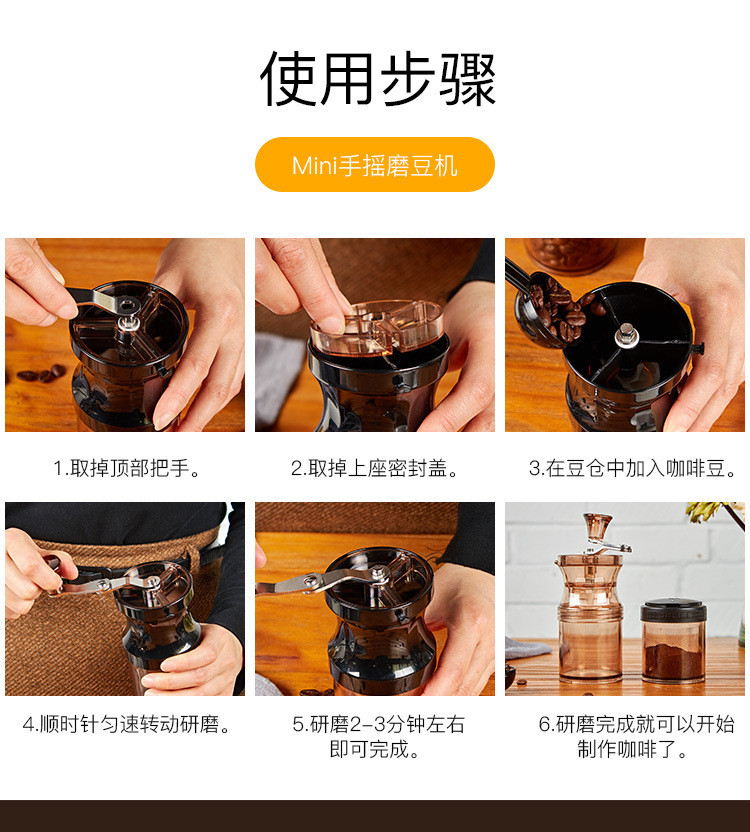 使用步骤

Mini手摇磨豆机

1.取掉顶部把手。

2.取掉上座密封盖。

3.在豆仓中加入咖啡豆。

4.顺时针匀速转动研磨。

5.研磨2-3分钟左右即可完成。

6.研磨完成就可以开始制作咖啡了。