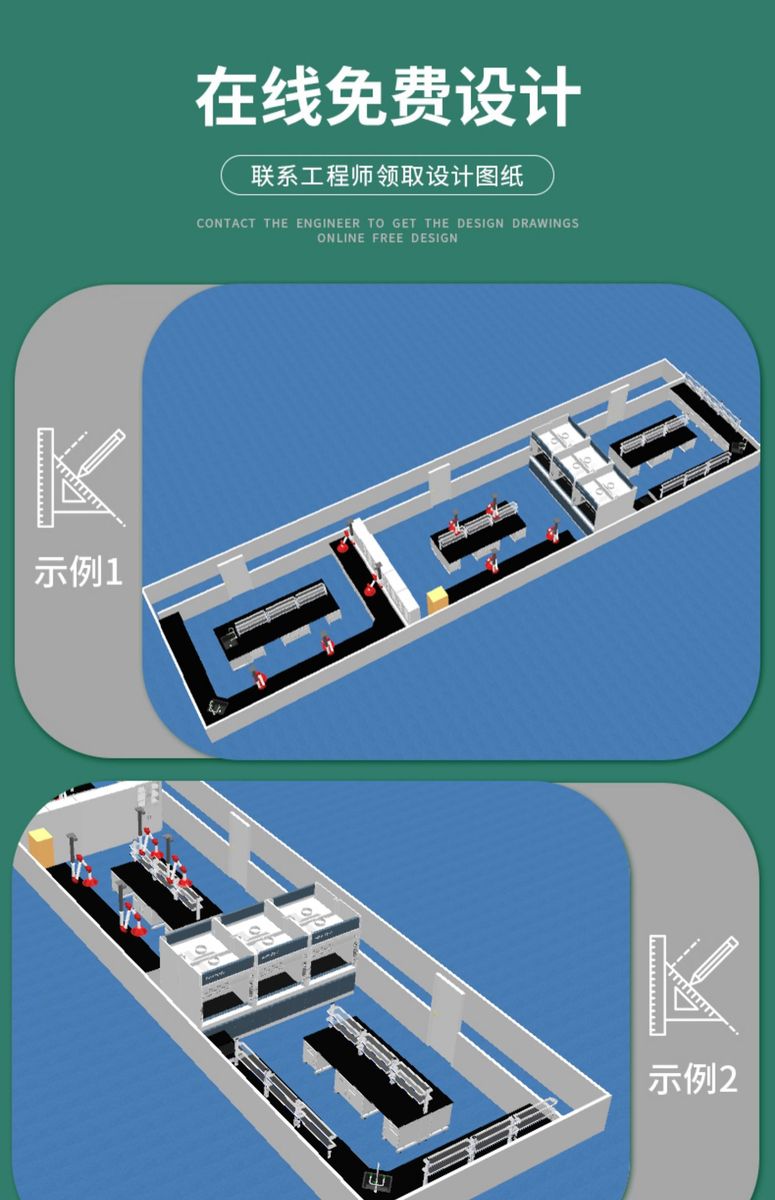 在线免费设计

联系工程师领取设计图纸

CONTACT THE ENGINEER TO GET THE DESIGN DRAWINGS
ONLINE FREE DESIGN

示例1

示例2