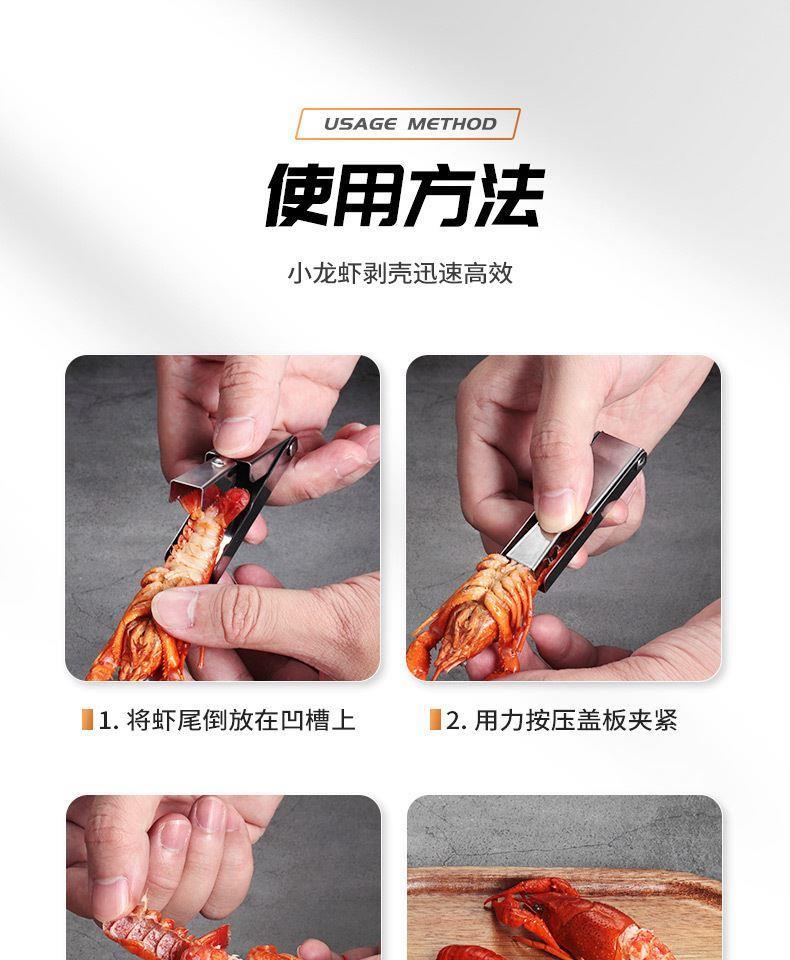 USAGE METHOD

使用方法

小龙虾剥壳迅速高效

1. 将虾尾倒放在凹槽上

2. 用力按压盖板夹紧