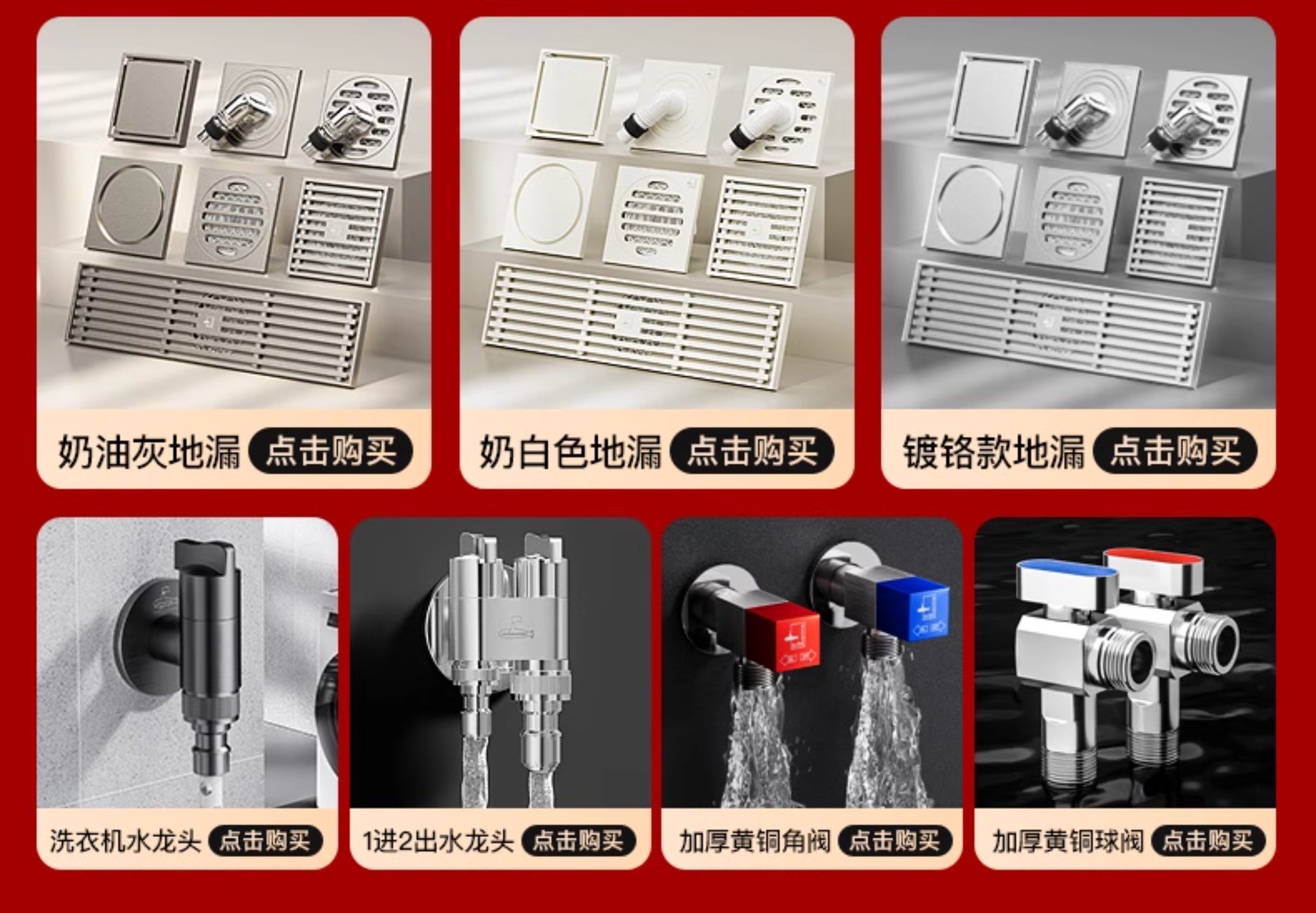 奶油灰地漏 点击购买

奶白色地漏 点击购买

镀铬款地漏 点击购买

洗衣机水龙头 点击购买

1进2出水龙头 点击购买

加厚黄铜角阀 点击购买

加厚黄铜球阀 点击购买