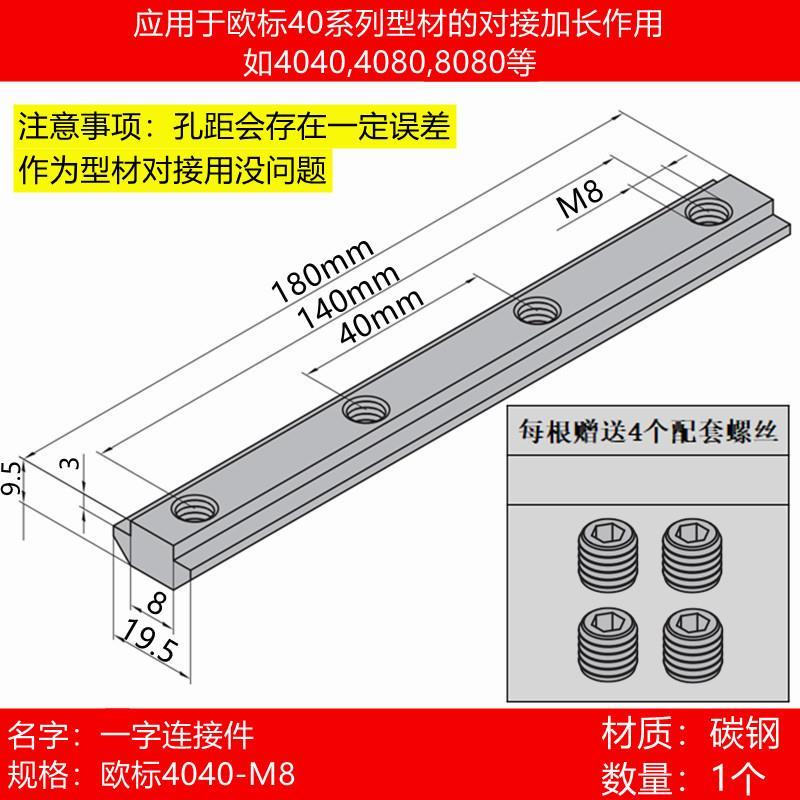 应用于欧标40系列型材的对接加长作用
如4040,4080,8080等

注意事项：孔距会存在一定误差
作为型材对接用没问题

M8
180mm
140mm
40mm
9.5
3
8
19.5

每根赠送4个配套螺丝

名字：一字连接件
规格：欧标4040-M8

材质：碳钢
数量：1个