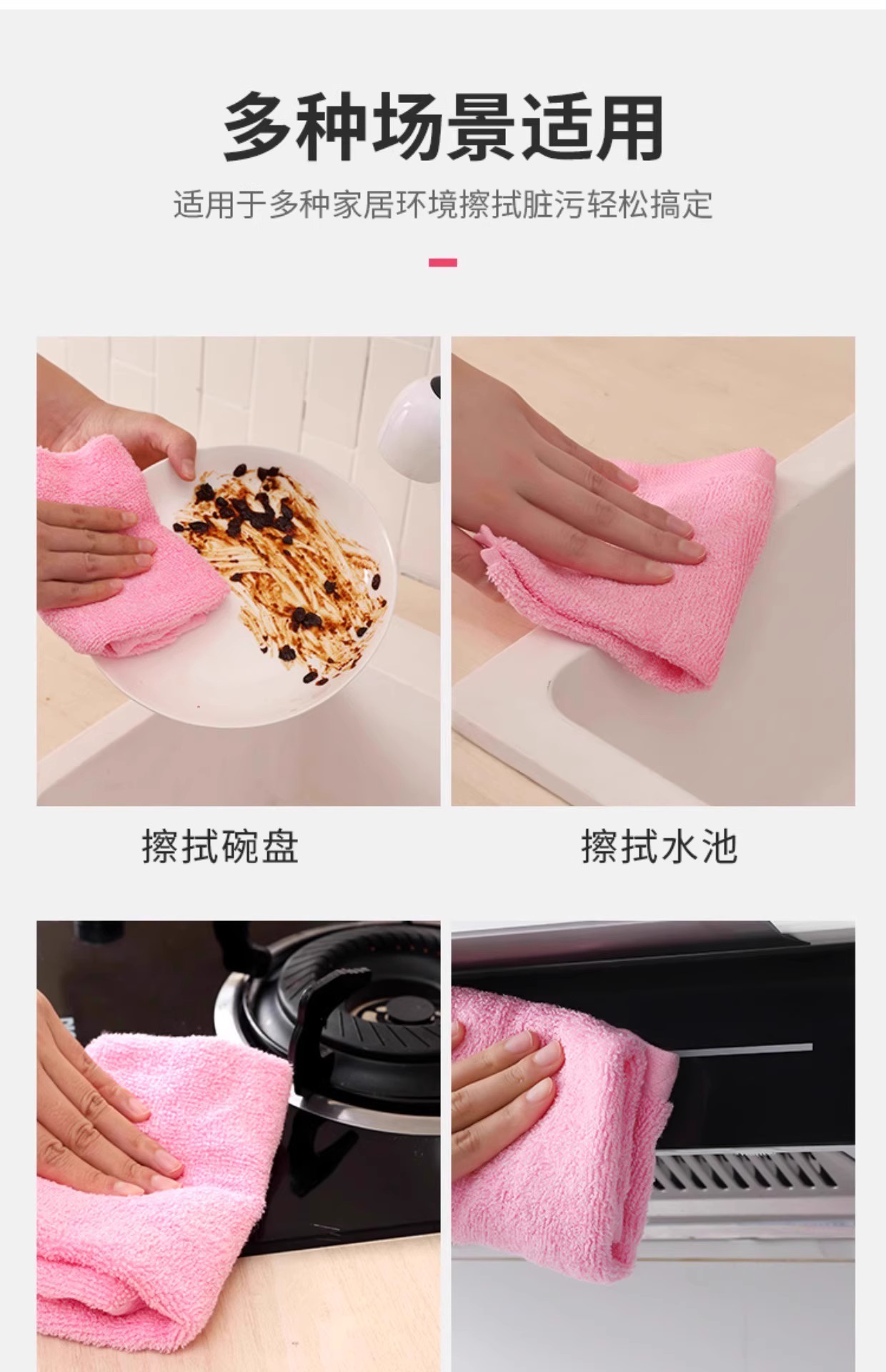 多种场景适用

适用于多种家居环境擦拭脏污轻松搞定

擦拭碗盘

擦拭水池