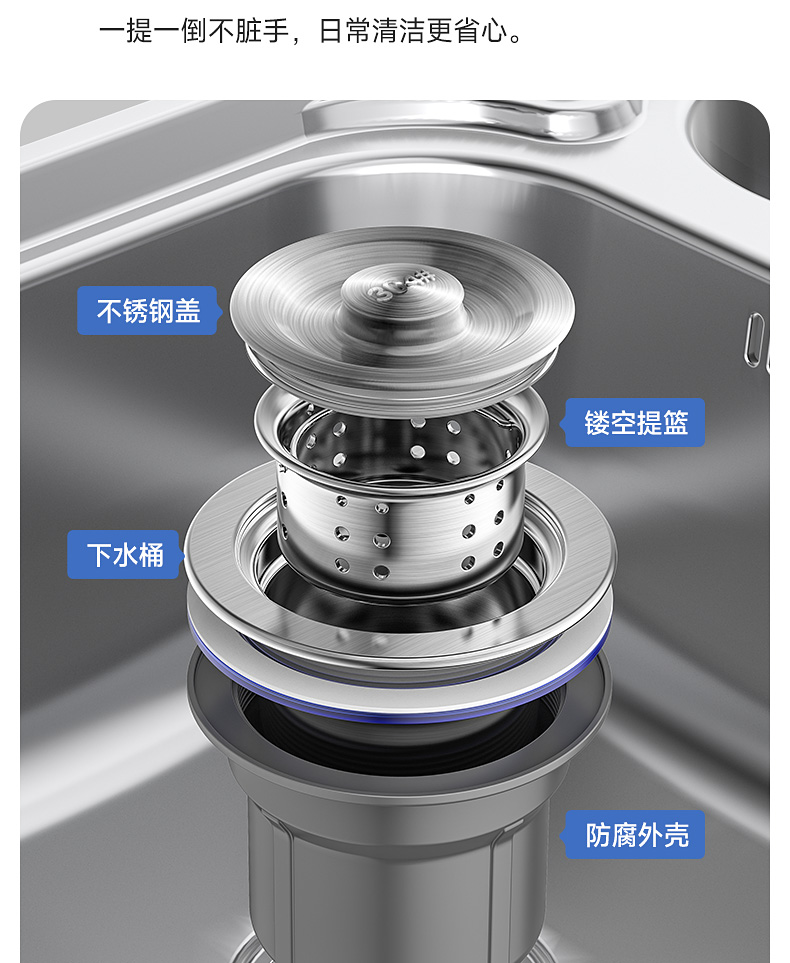 一提一倒不脏手，日常清洁更省心。

不锈钢盖

304

镂空提篮

下水桶

防腐外壳