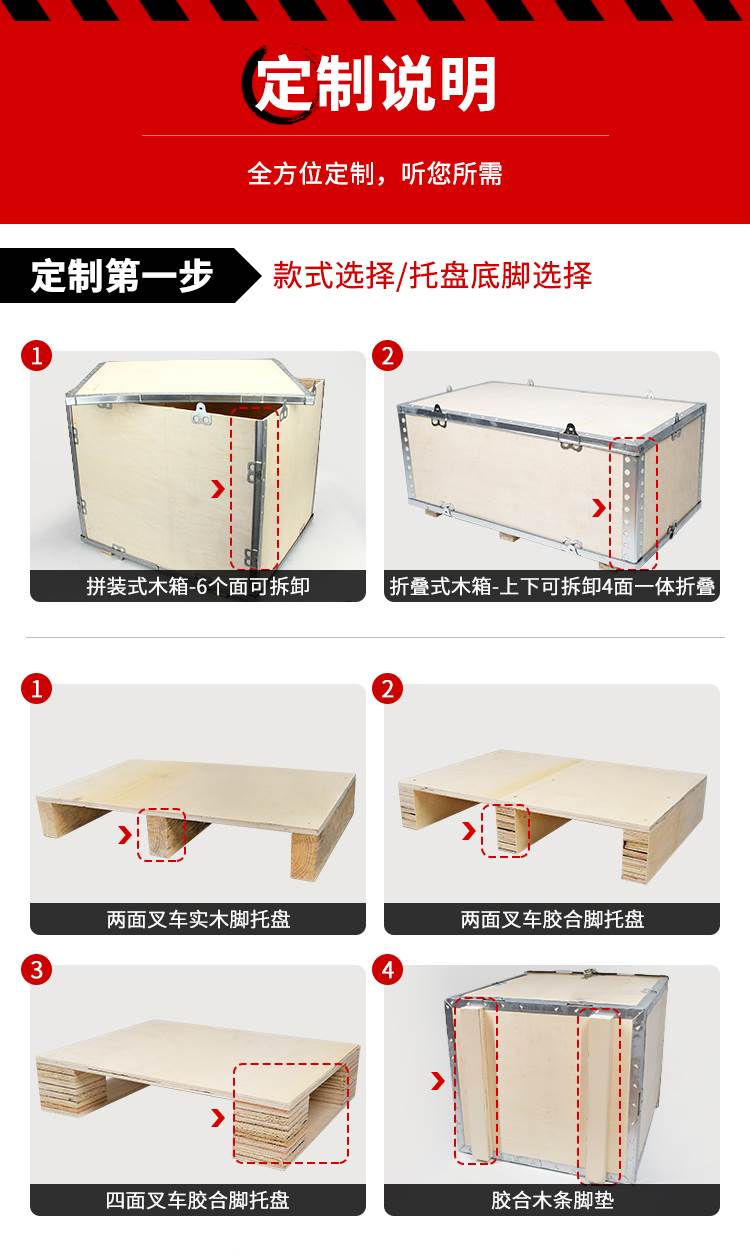 定制说明

全方位定制，听您所需

定制第一步

款式选择/托盘底脚选择

1

拼装式木箱-6个面可拆卸

2

折叠式木箱-上下可拆卸4面一体折叠

1

两面叉车实木脚托盘

2

两面叉车胶合脚托盘

3

四面叉车胶合脚托盘

4

胶合木条脚垫