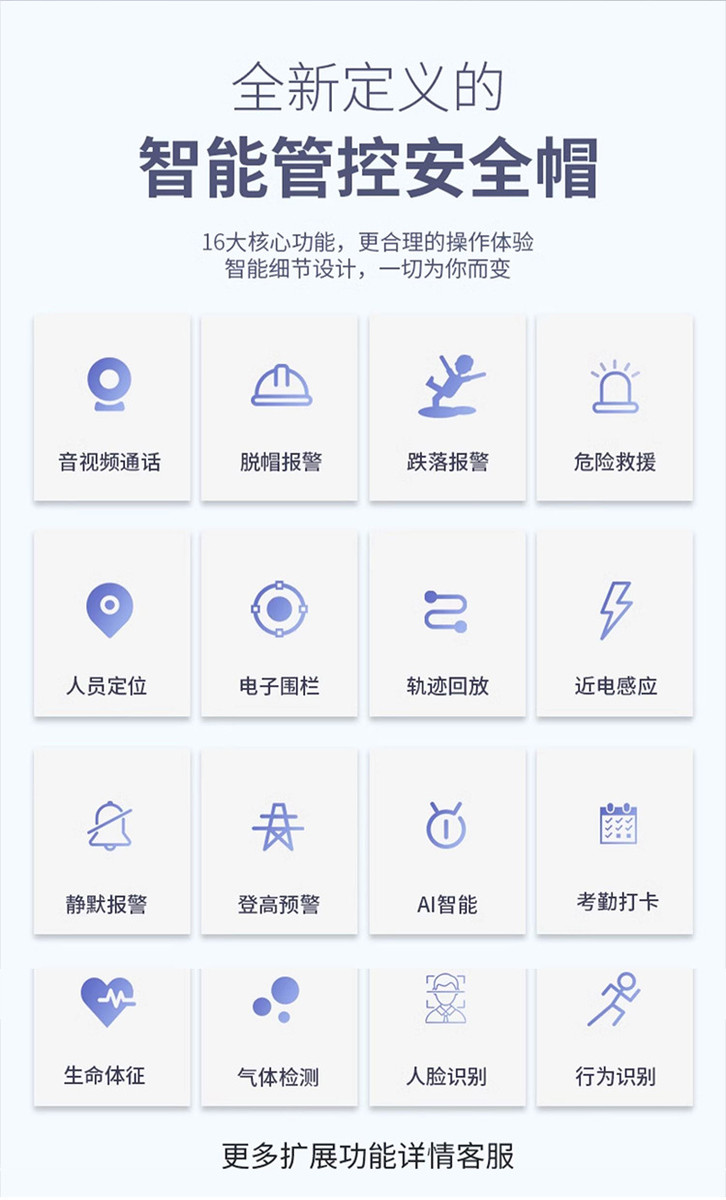 全新定义的

智能管控安全帽

16大核心功能，更合理的操作体验
智能细节设计，一切为你而变

音视频通话

脱帽报警

跌落报警

危险救援

人员定位

电子围栏

轨迹回放

近电感应

静默报警

登高预警

AI智能

考勤打卡

生命体征

气体检测

人脸识别

行为识别

更多扩展功能详情客服