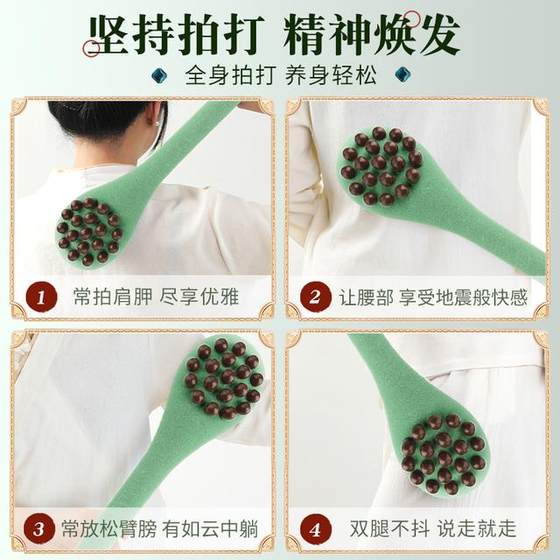 坚持拍打 精神焕发

全身拍打 养身轻松

1 常拍肩胛 尽享优雅

2 让腰部 享受地震般快感

3 常放松臂膀 有如云中躺

4 双腿不抖 说走就走