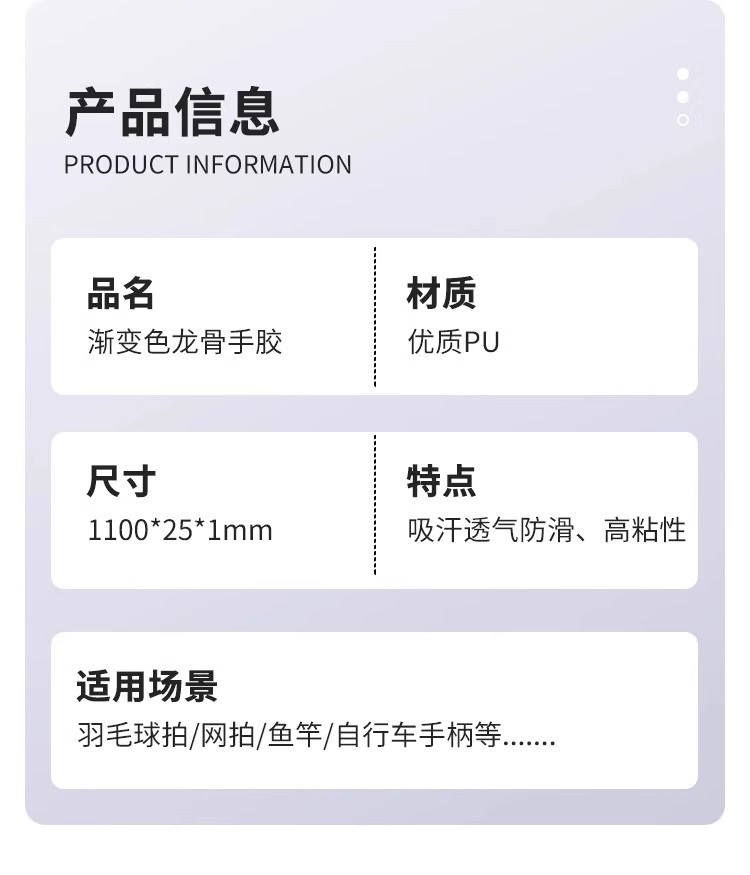 产品信息
PRODUCT INFORMATION

品名
渐变色龙骨手胶

材质
优质PU

尺寸
1100*25*1mm

特点
吸汗透气防滑、高粘性

适用场景
羽毛球拍/网拍/鱼竿/自行车手柄等.......