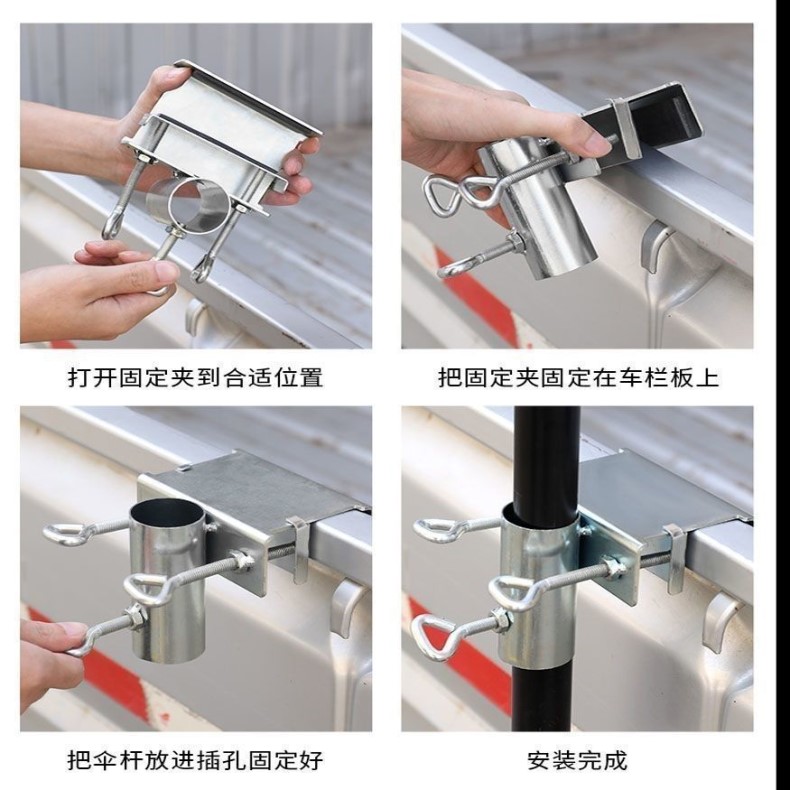 打开固定夹到合适位置

把固定夹固定在车栏板上

把伞杆放进插孔固定好

安装完成